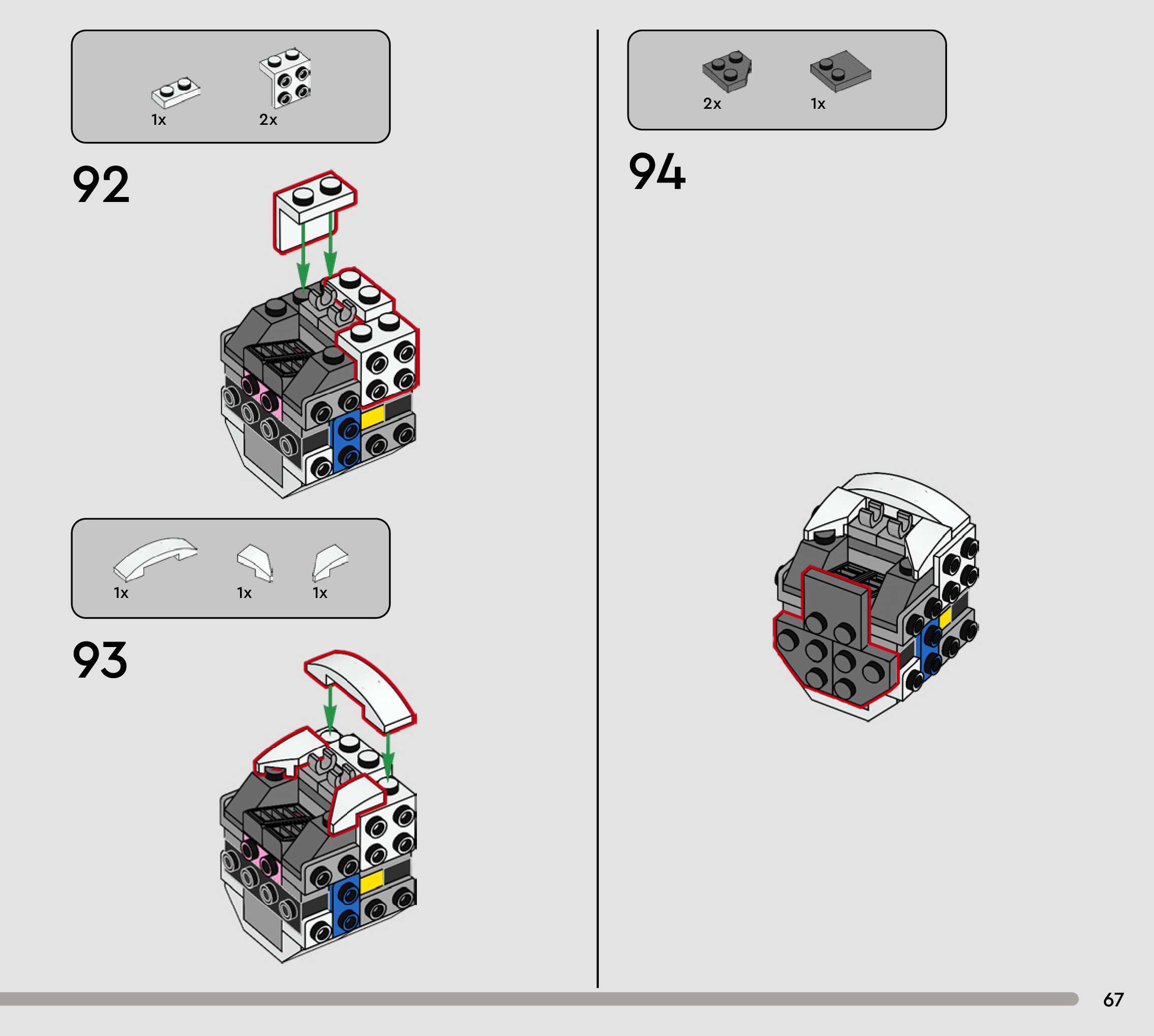 1x 2x

92

1x 1x 1x

93

2x 1x

94

67