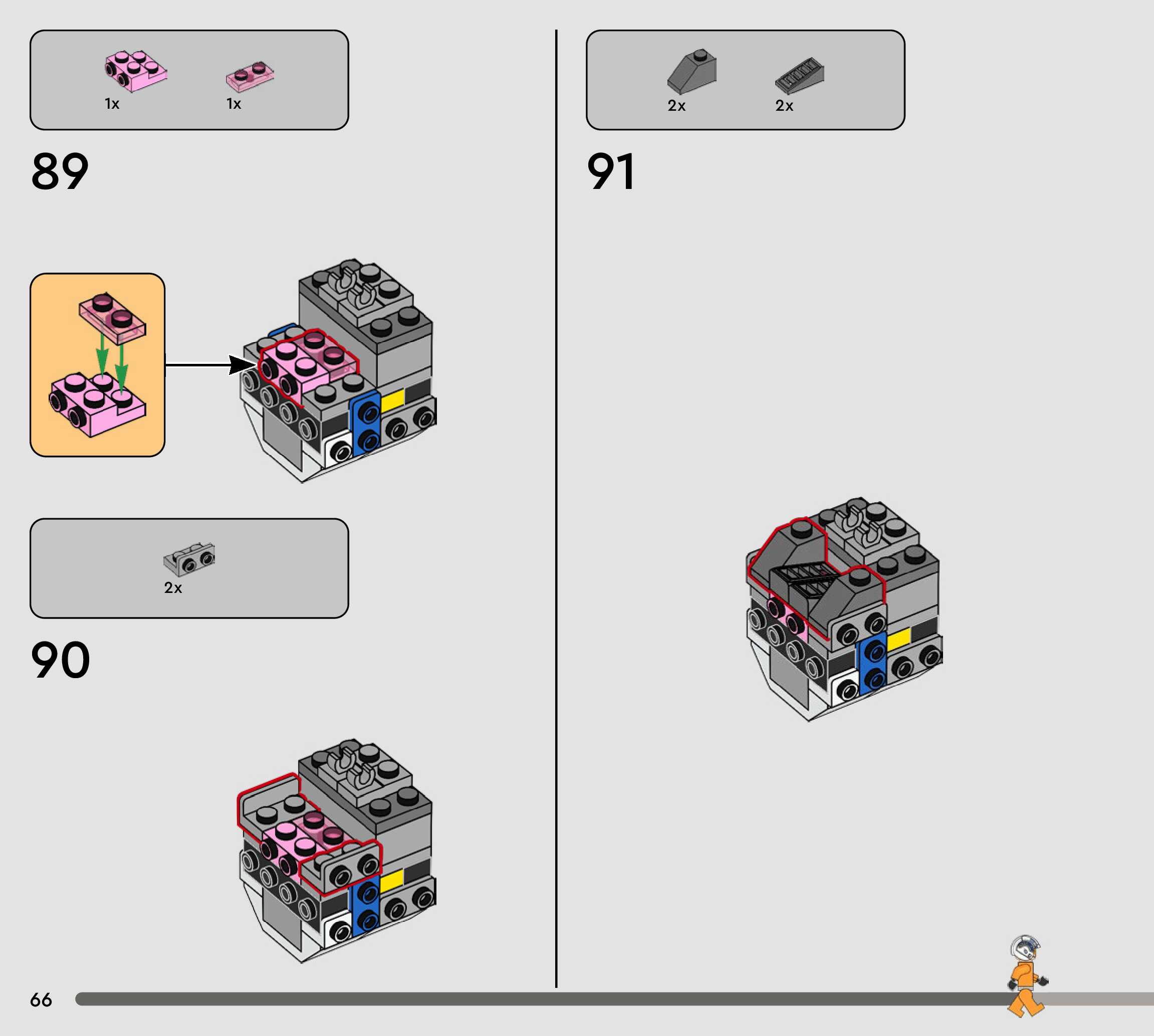 1x 1x

89

2x

90

2x 2x

91

66