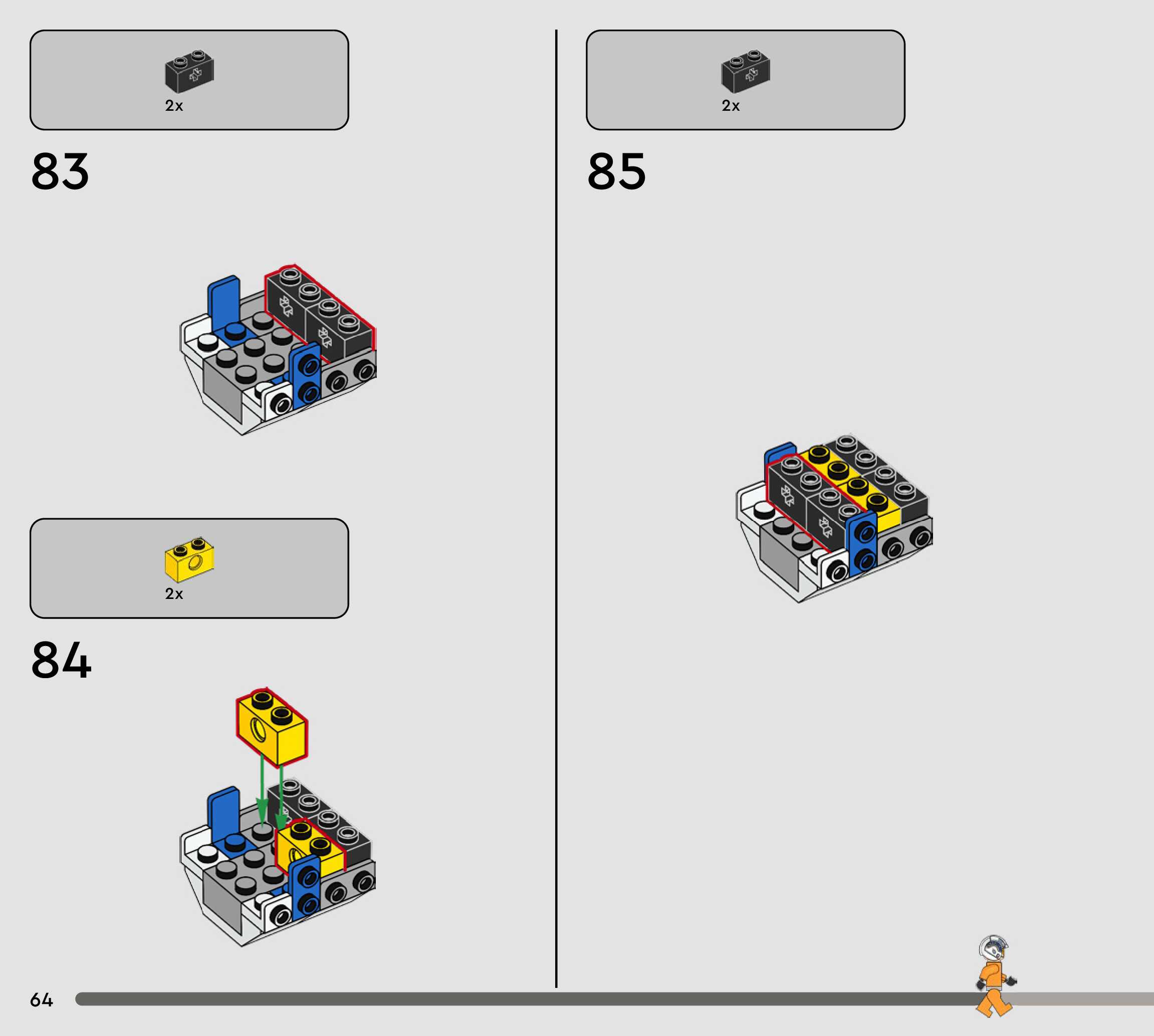 2x

83

2x

84

2x

85

64