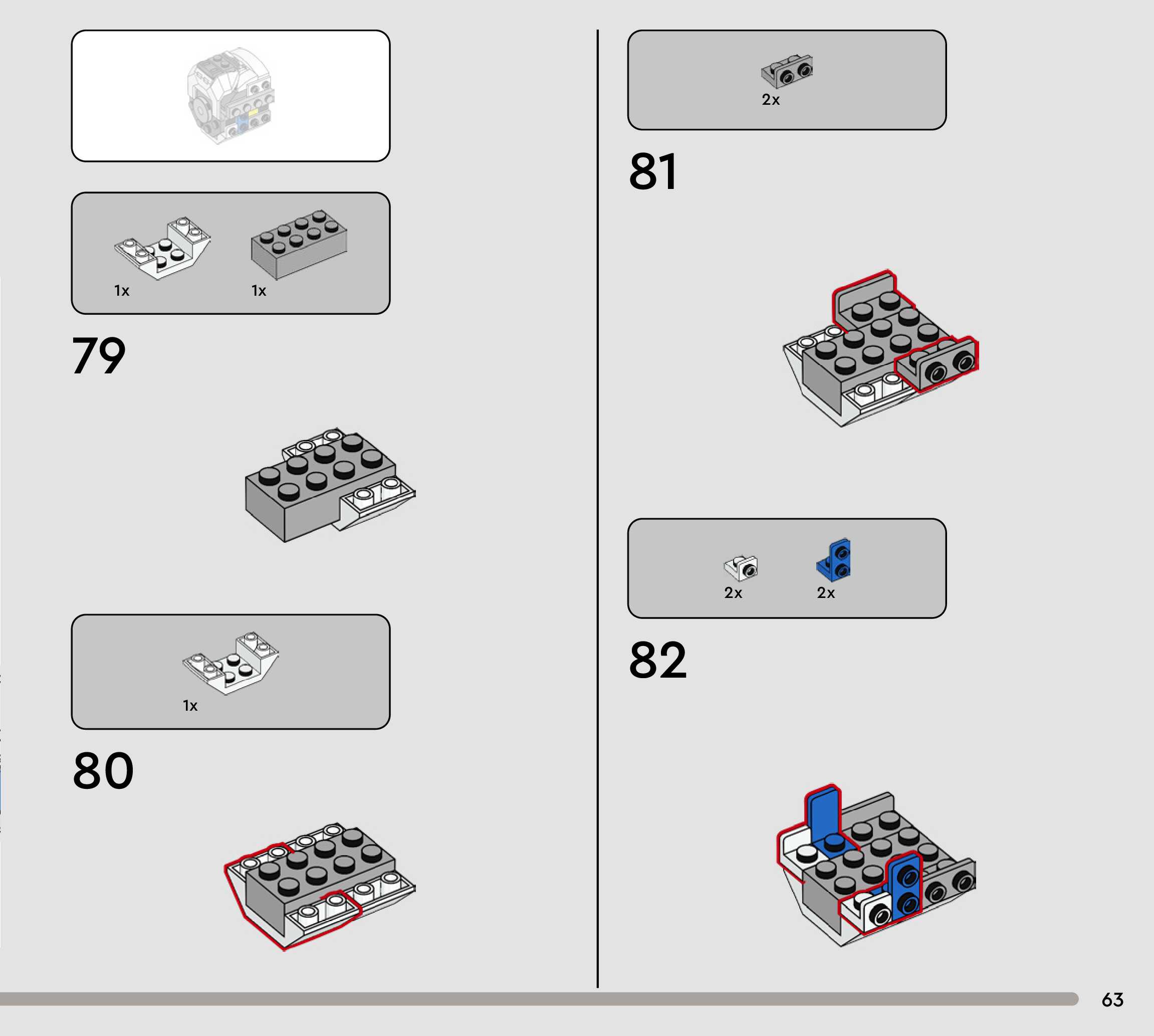 1x
1x

79

1x

80

2x

81

2x
2x

82

63