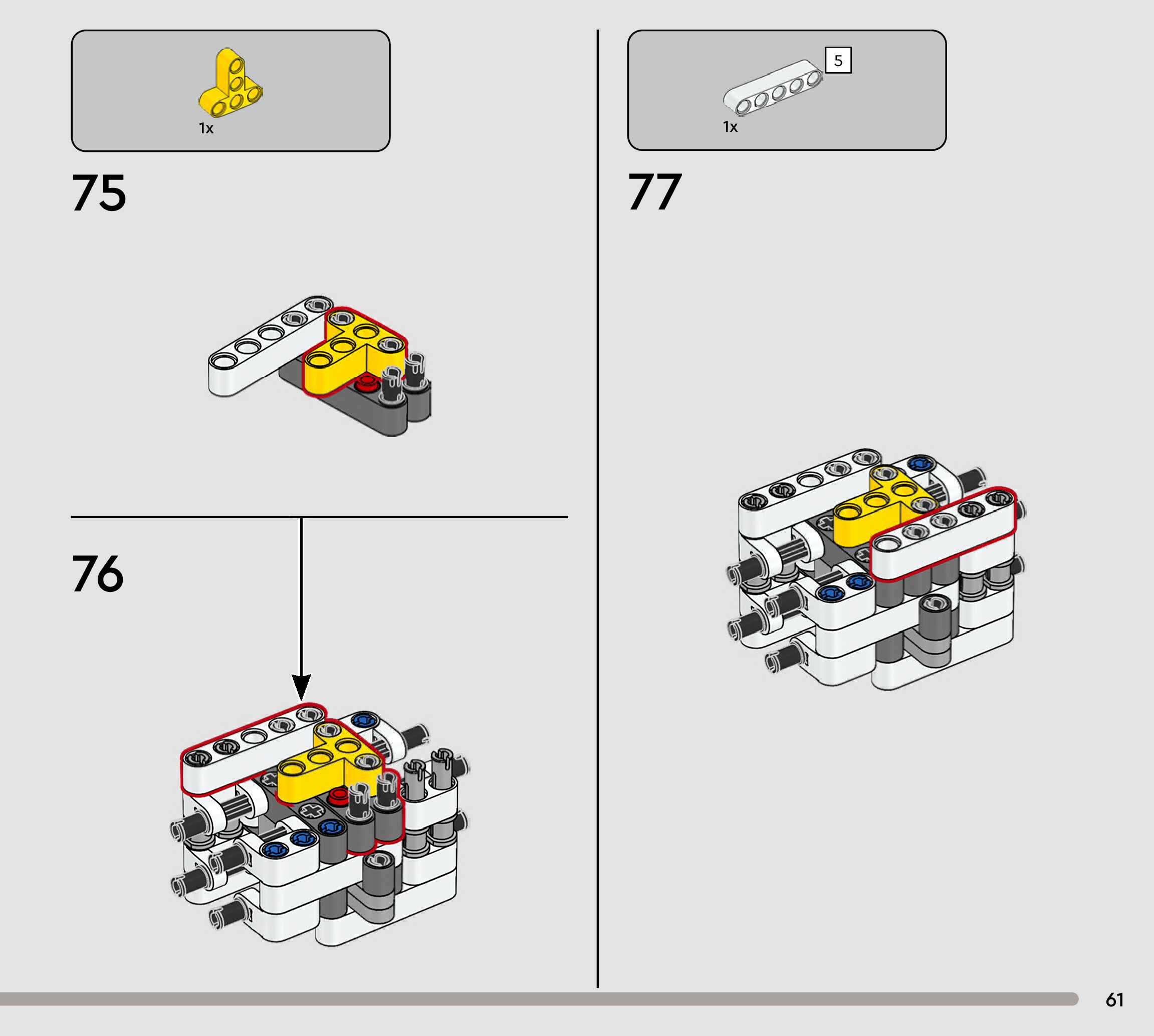 1x

75

76

5

1x

77

61