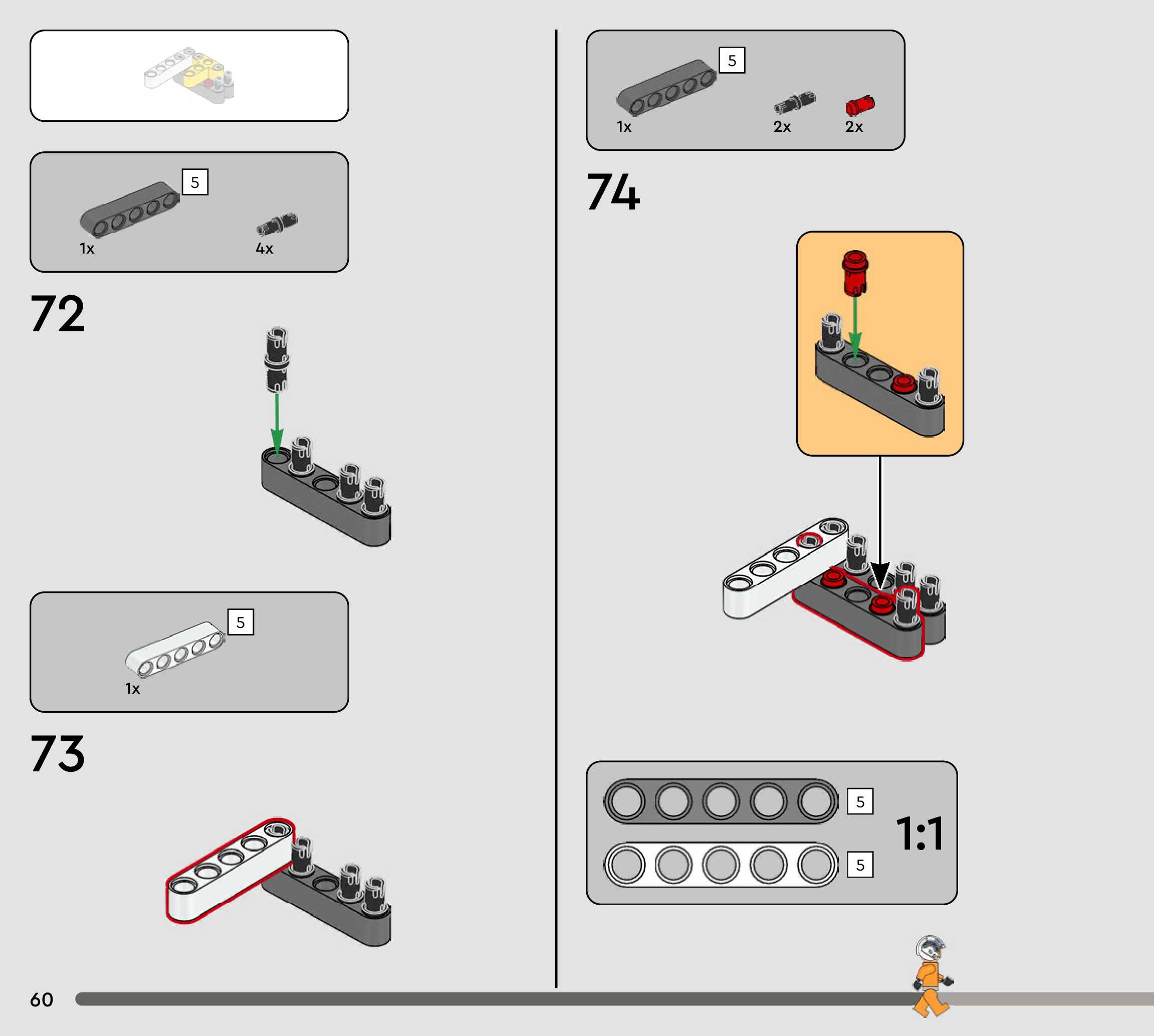 5

1x

4x

72

5

1x

73

5

1x

2x

2x

74

5

5

1:1

60