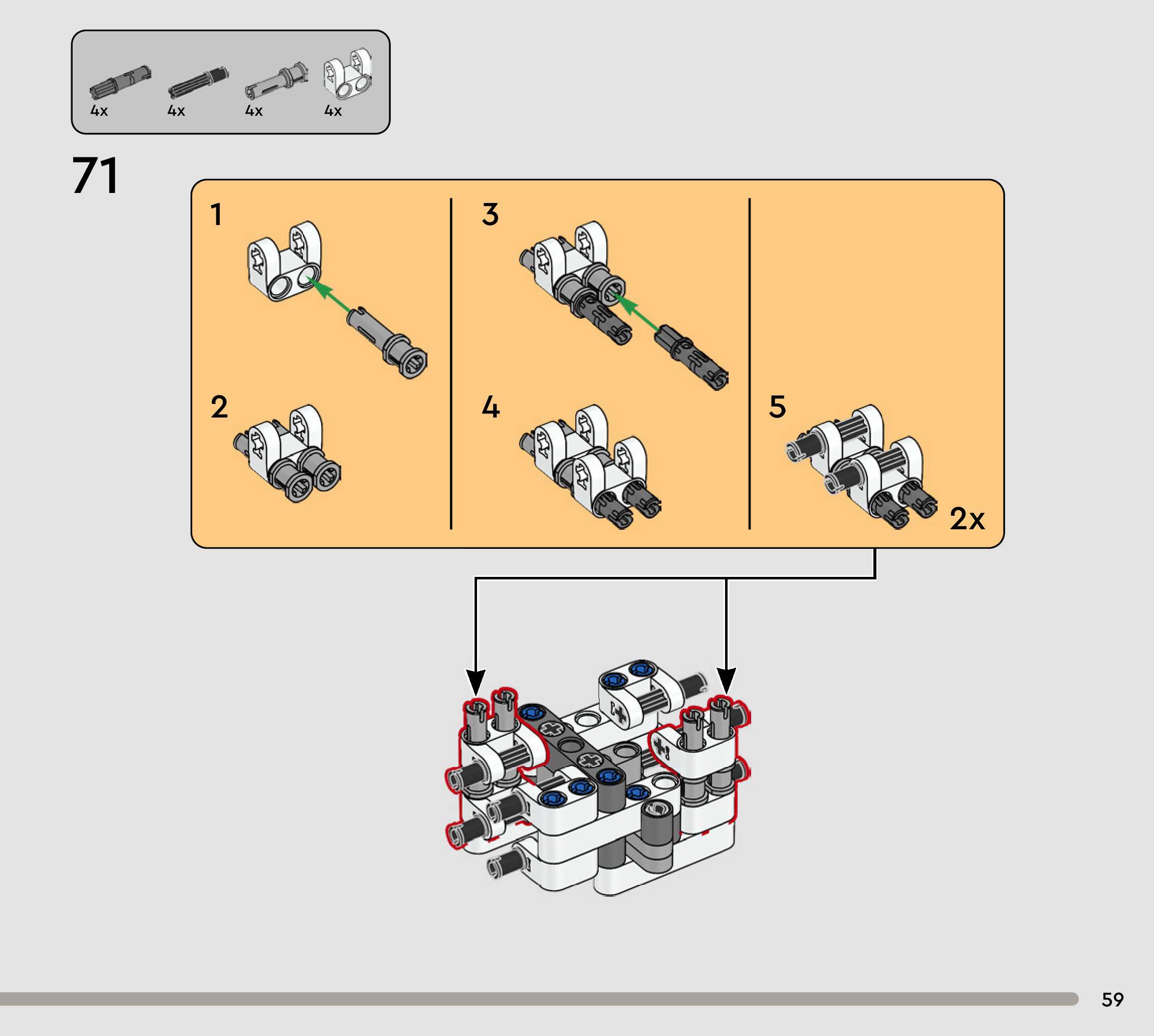 4x 4x 4x 4x

71

1

2

3

4

5

2x

59