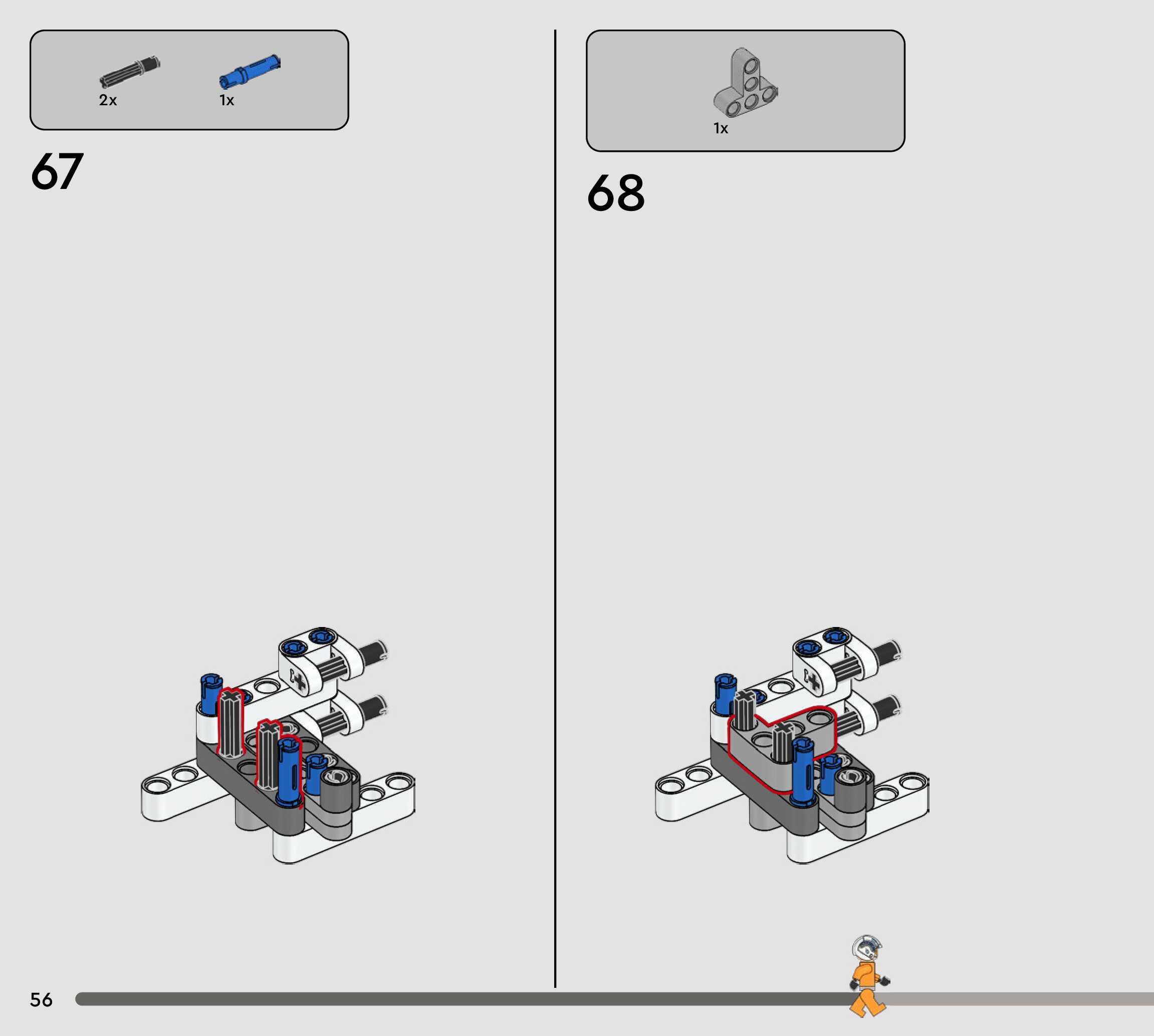 2x 1x

67

1x

68

56