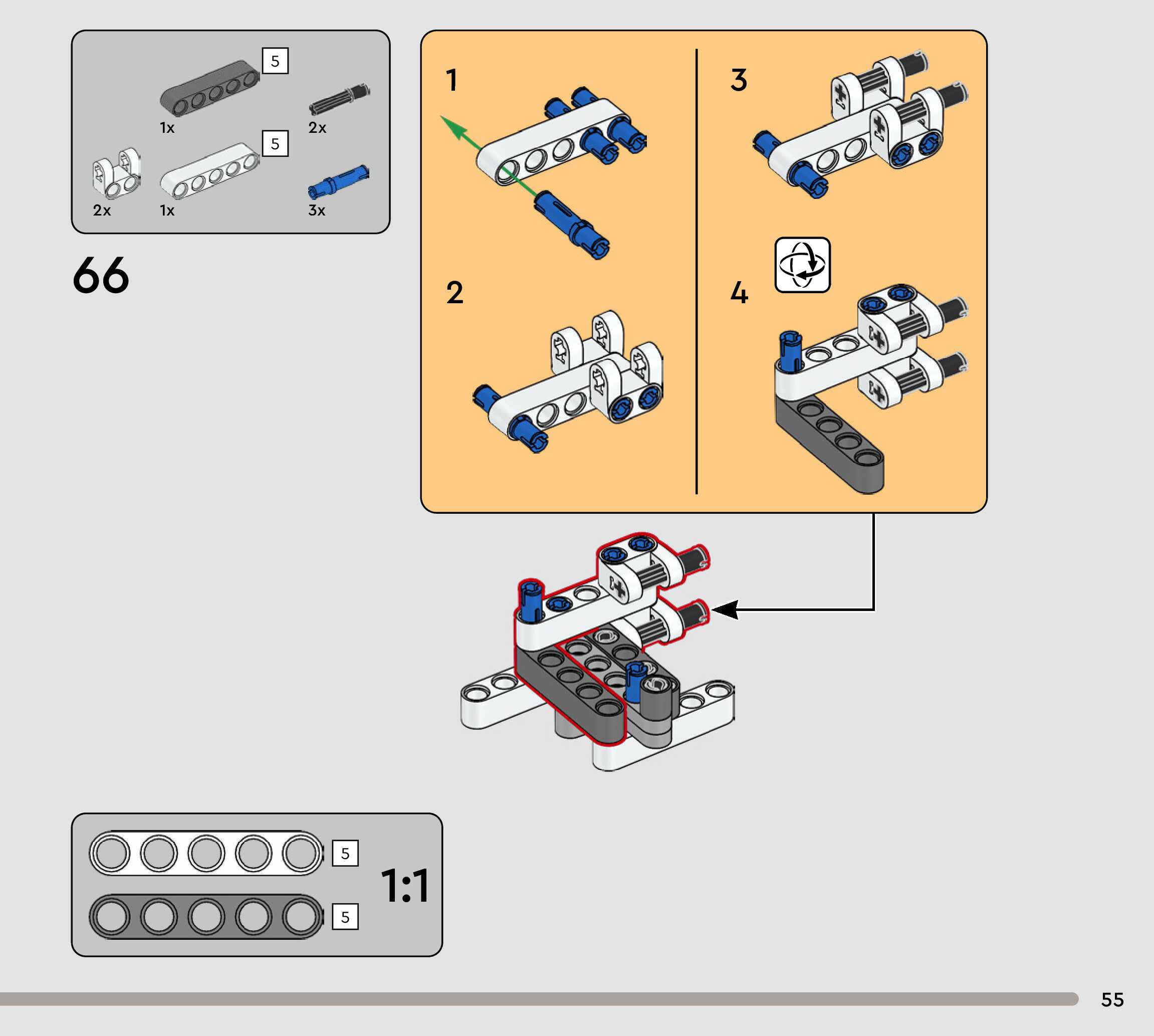 5
1x
2x
5
2x
1x
3x

66

1
2
3
4

5
5
1:1

55