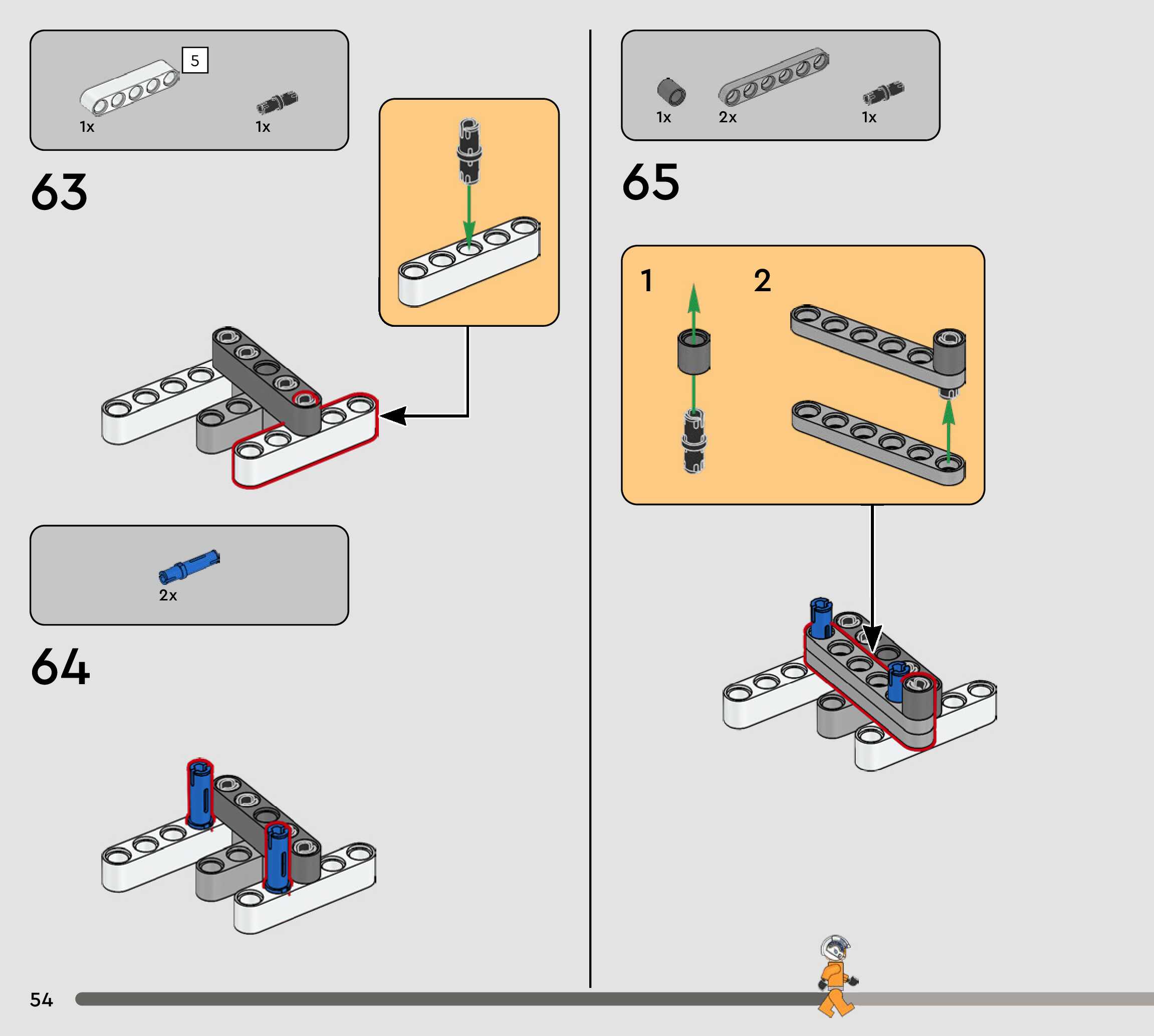 5
1x
1x

63

2x

64

1x
2x
1x

65

1
2

54