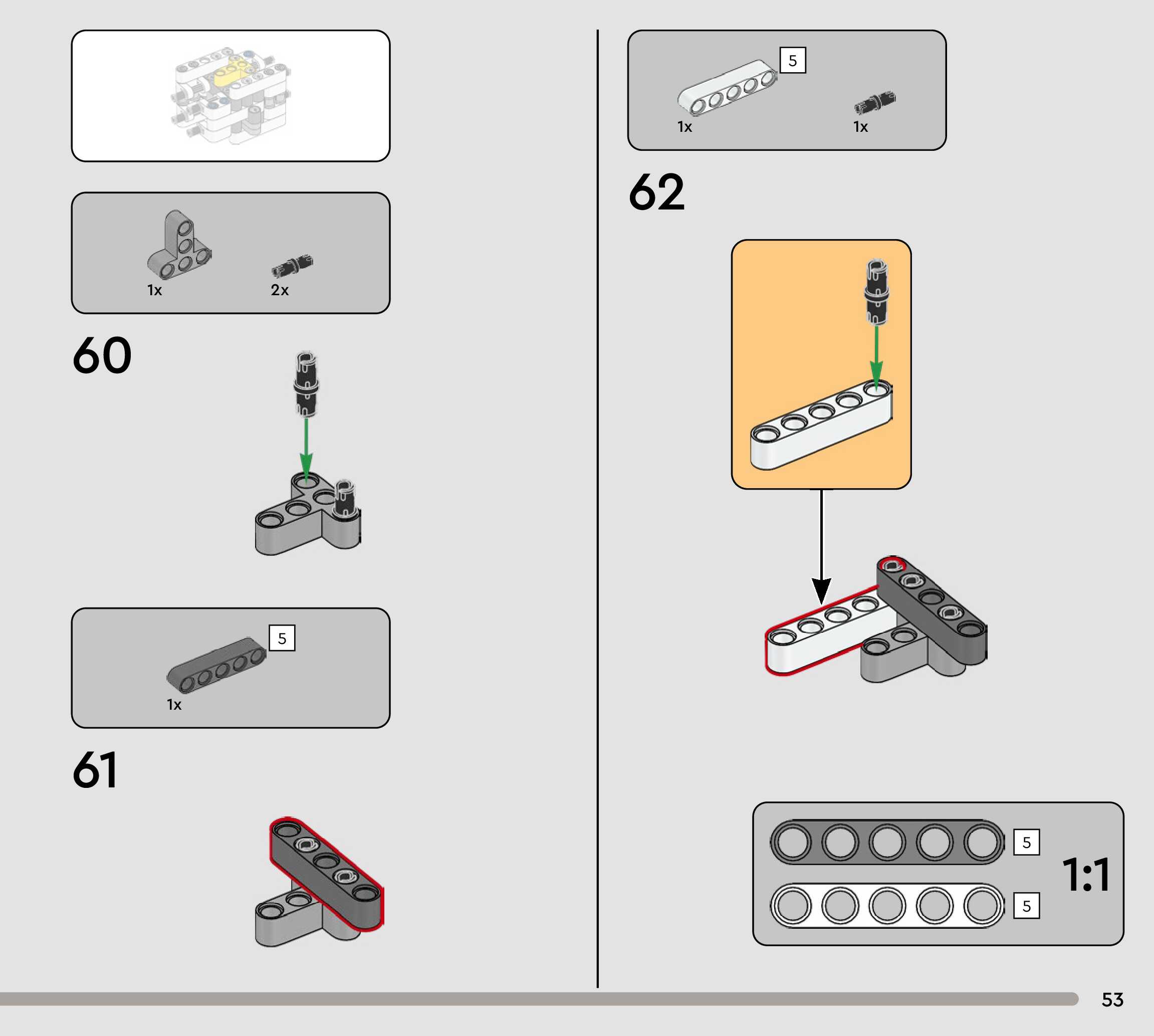 1x
2x

60

5
1x

61

5
1x
1x

62

5
5
1:1

53