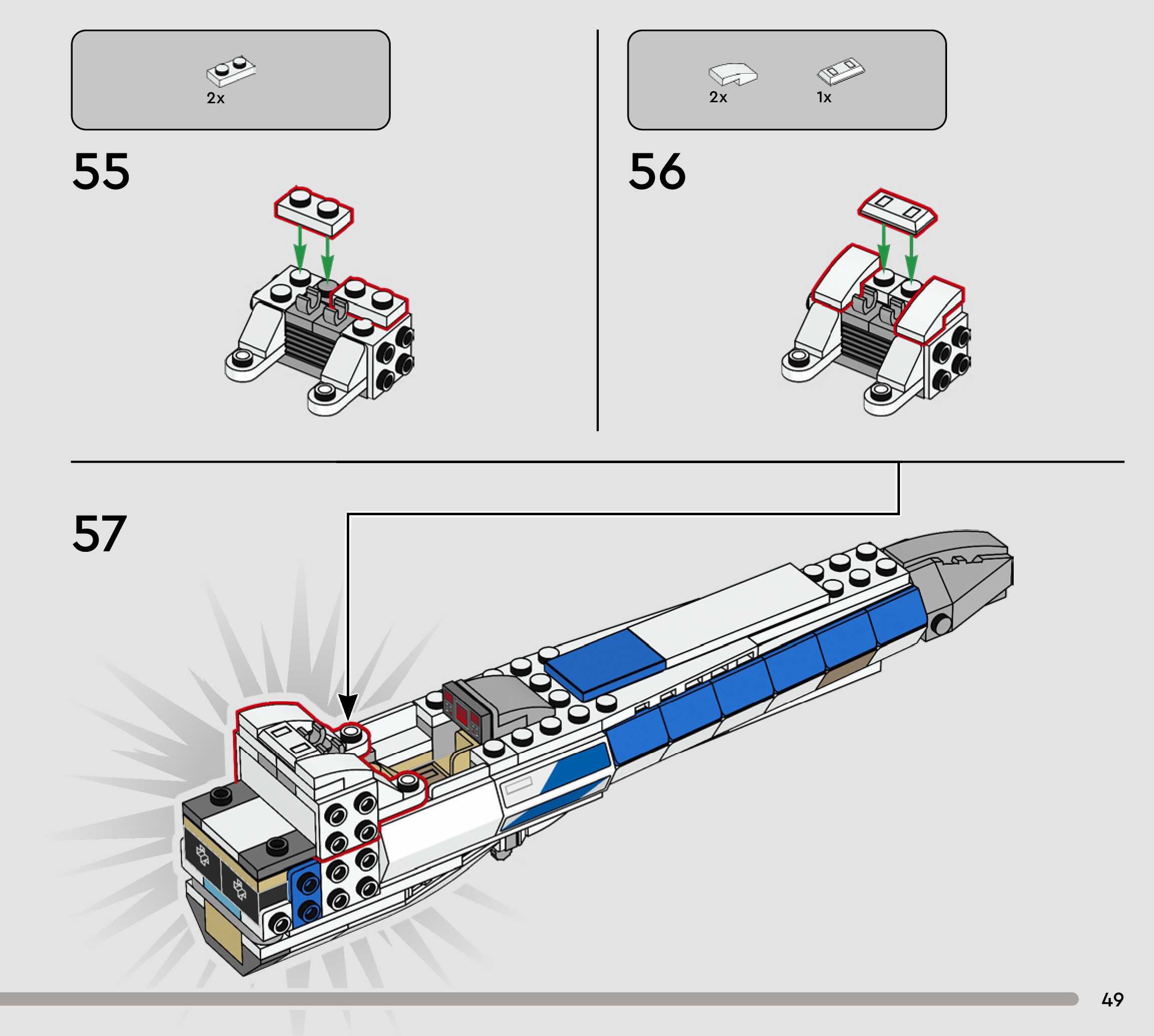 2x

55

2x 1x

56

57

49