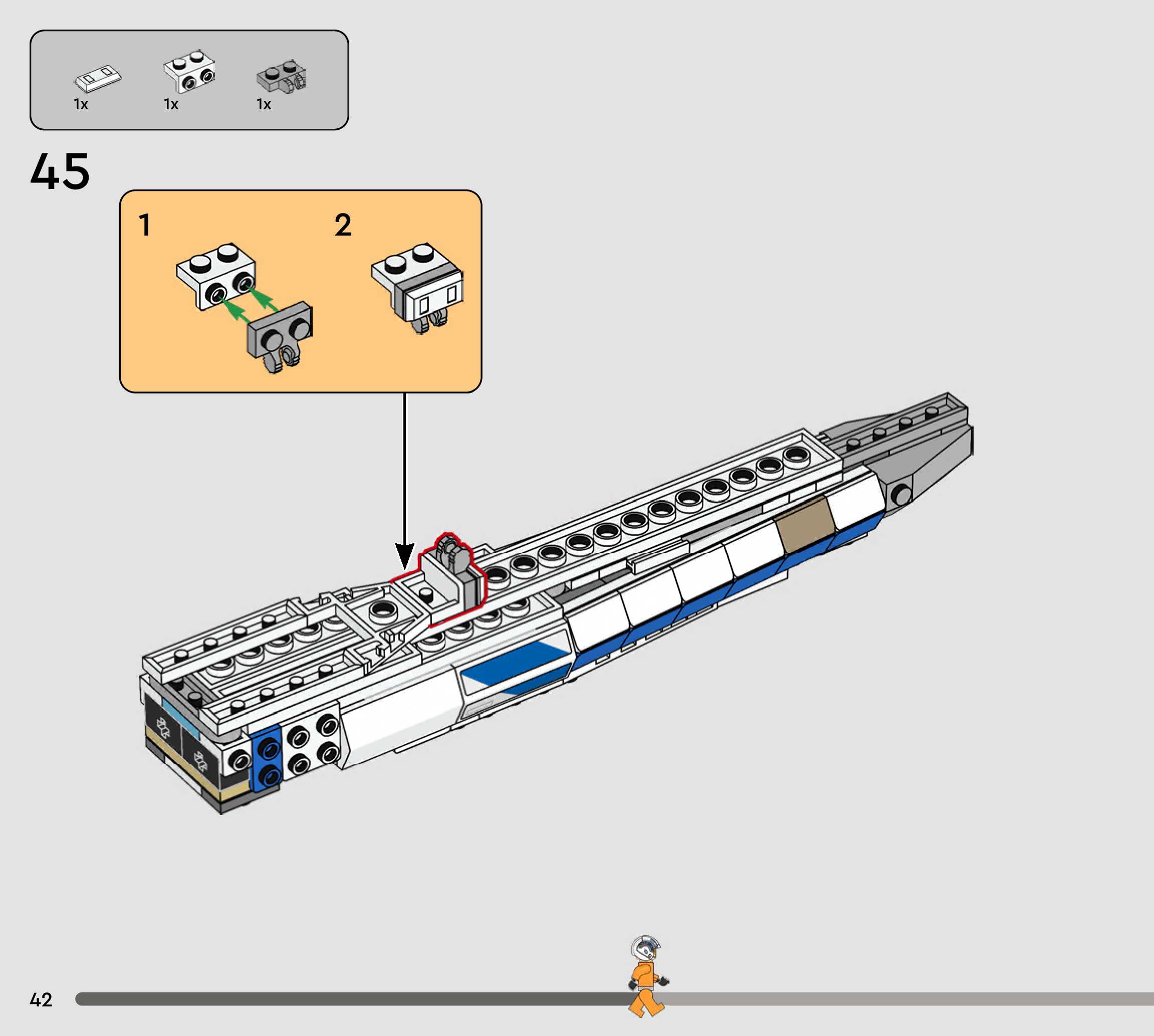 1x 1x 1x

45

1

2

42