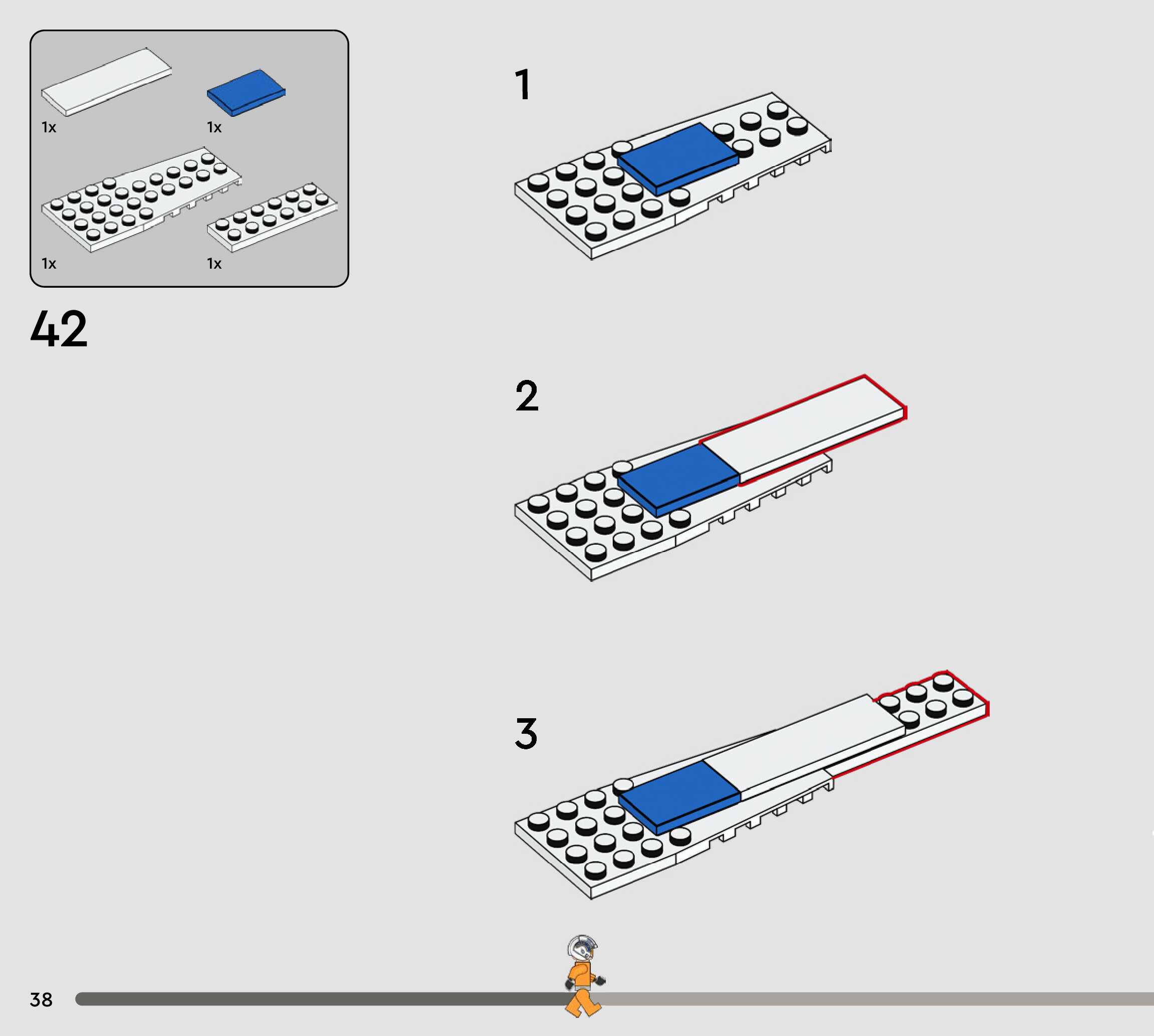 1x

1x

1x

1x

42

1

2

3

38