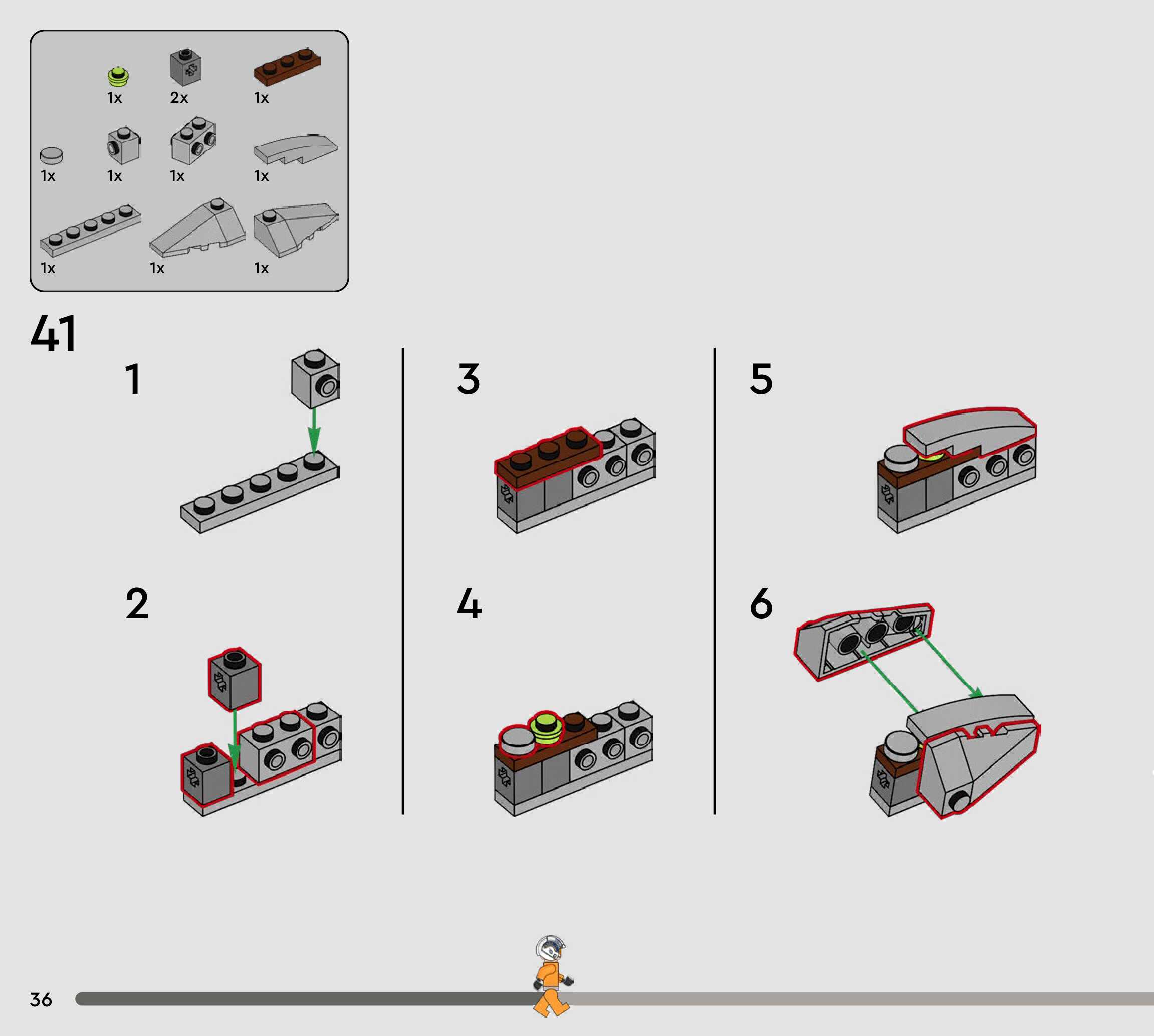 1x 2x 1x

1x 1x 1x 1x

1x 1x 1x

41

1

2

3

4

5

6

36