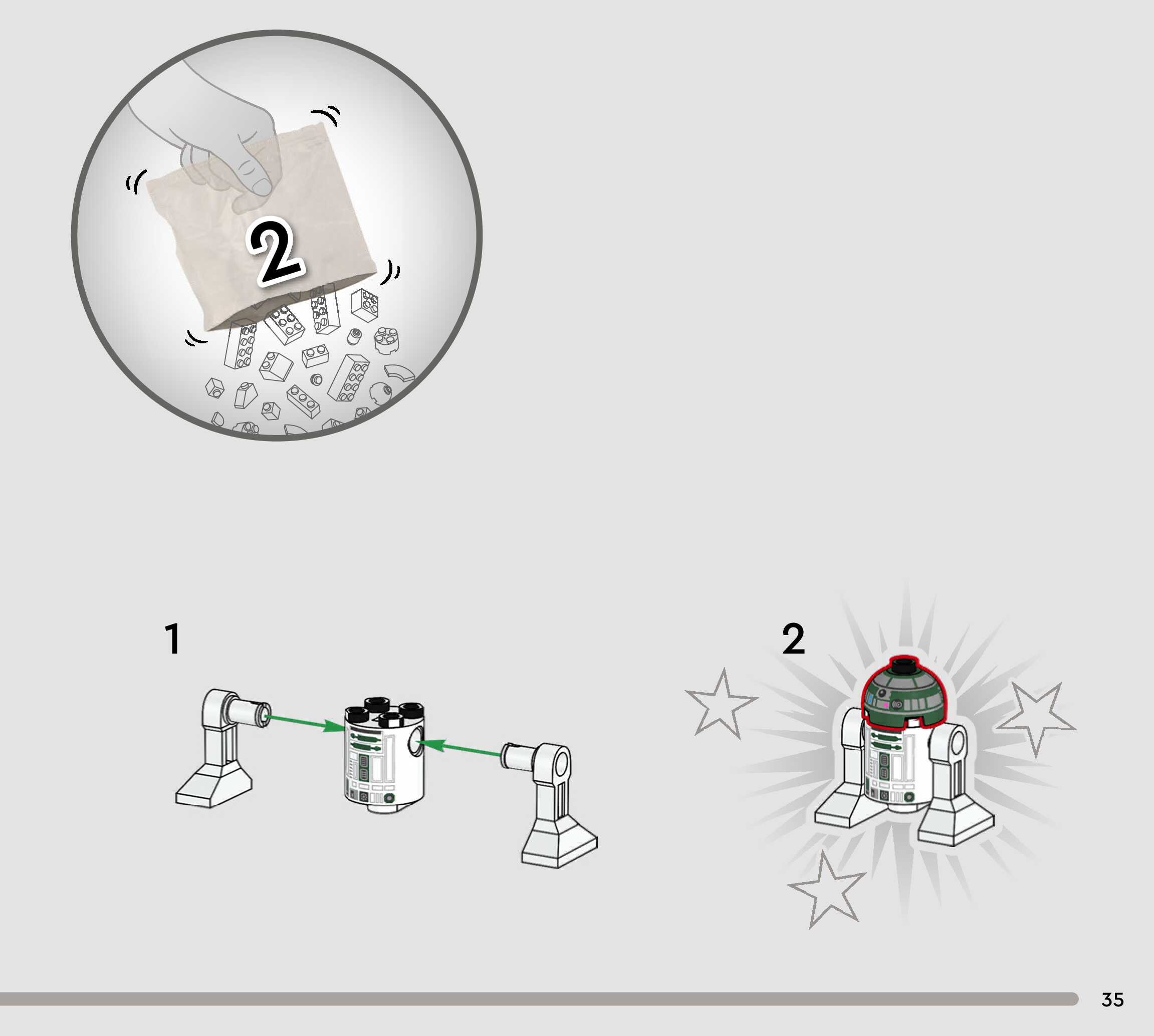 2

1

2

35