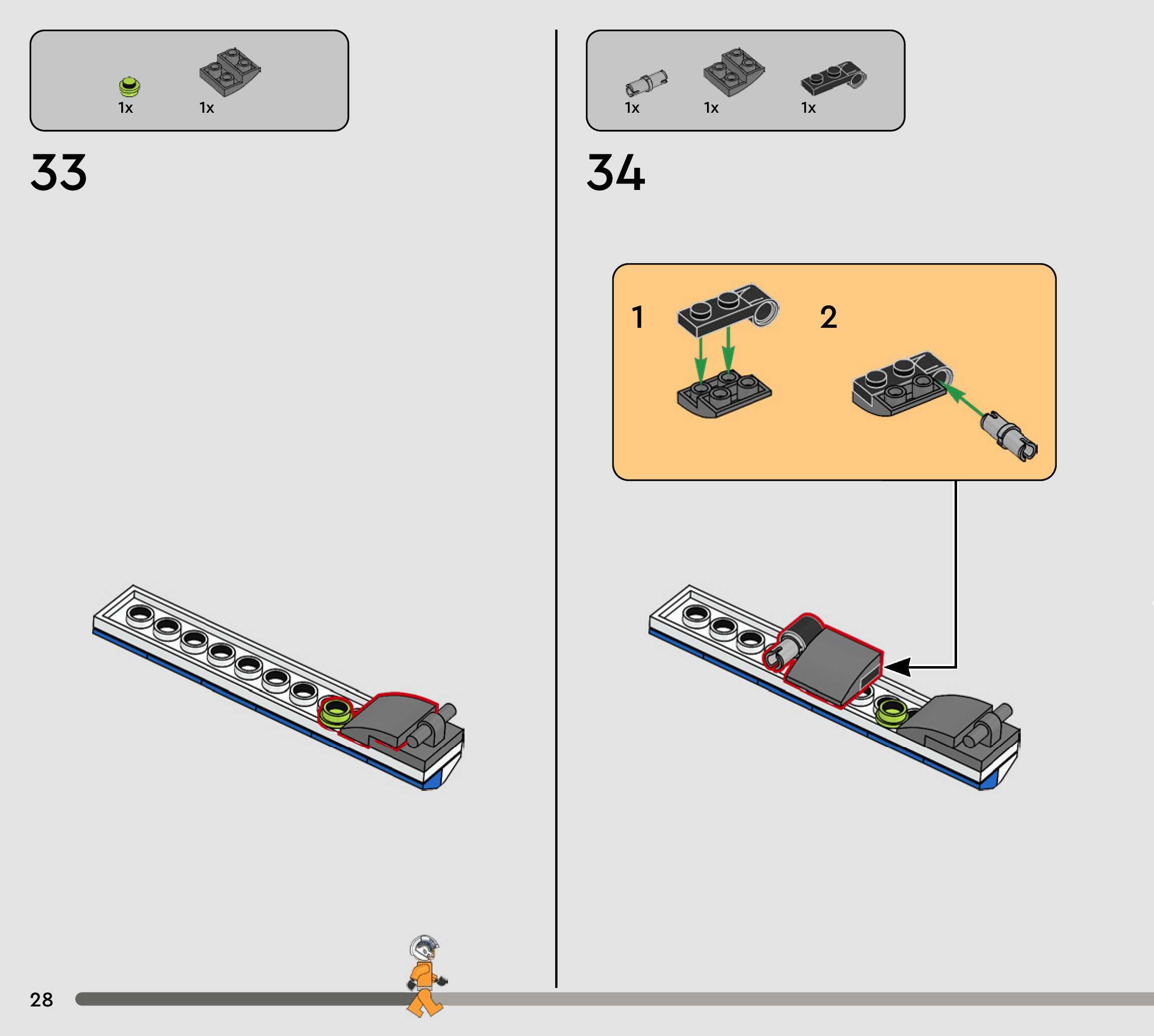 1x 1x

33

1x 1x 1x

34

1

2

28