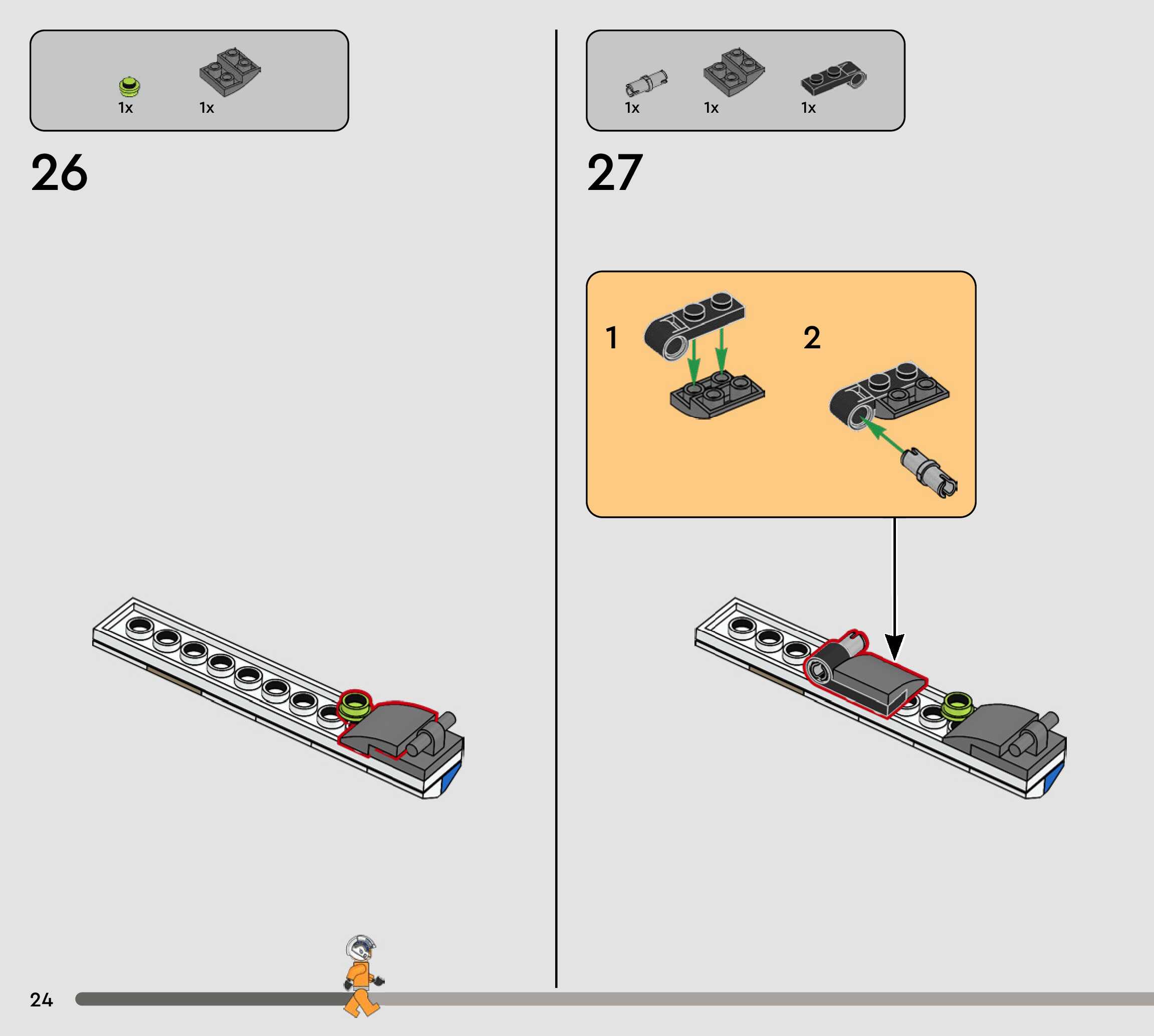 1x 1x

26

1x 1x 1x

27

1

2

24