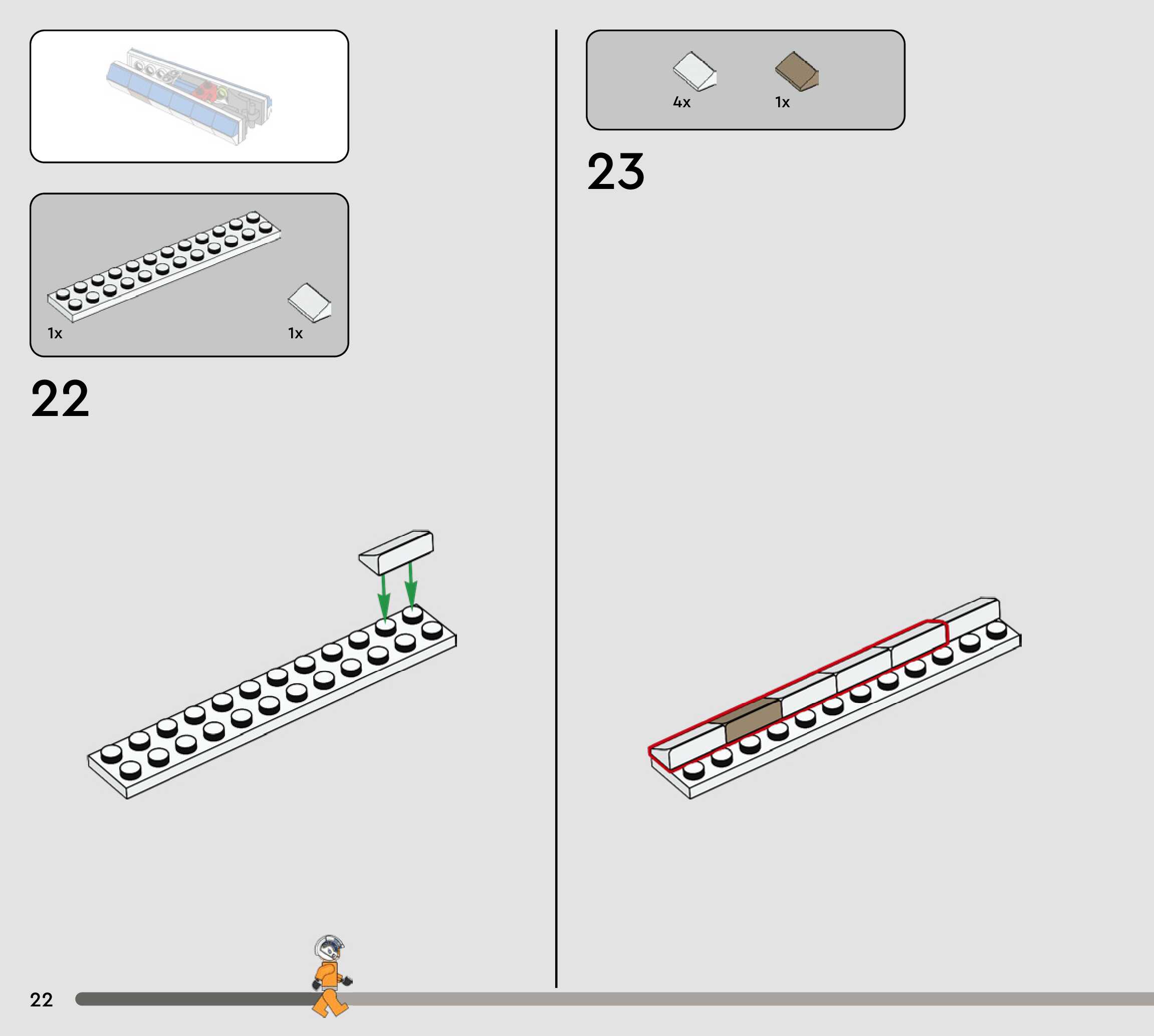 1x

1x

22

4x

1x

23

22