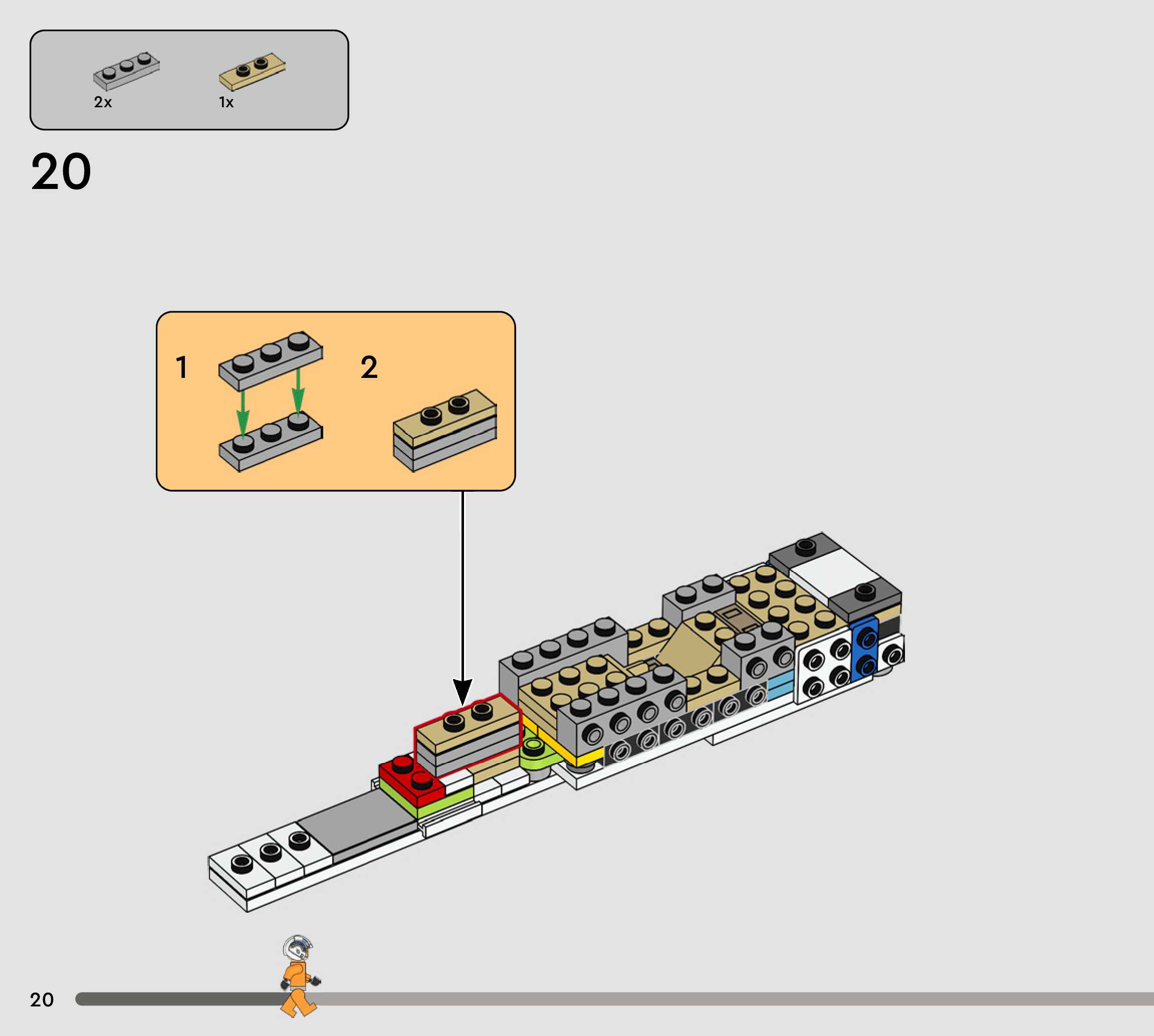 2x
1x

20

1
2

20