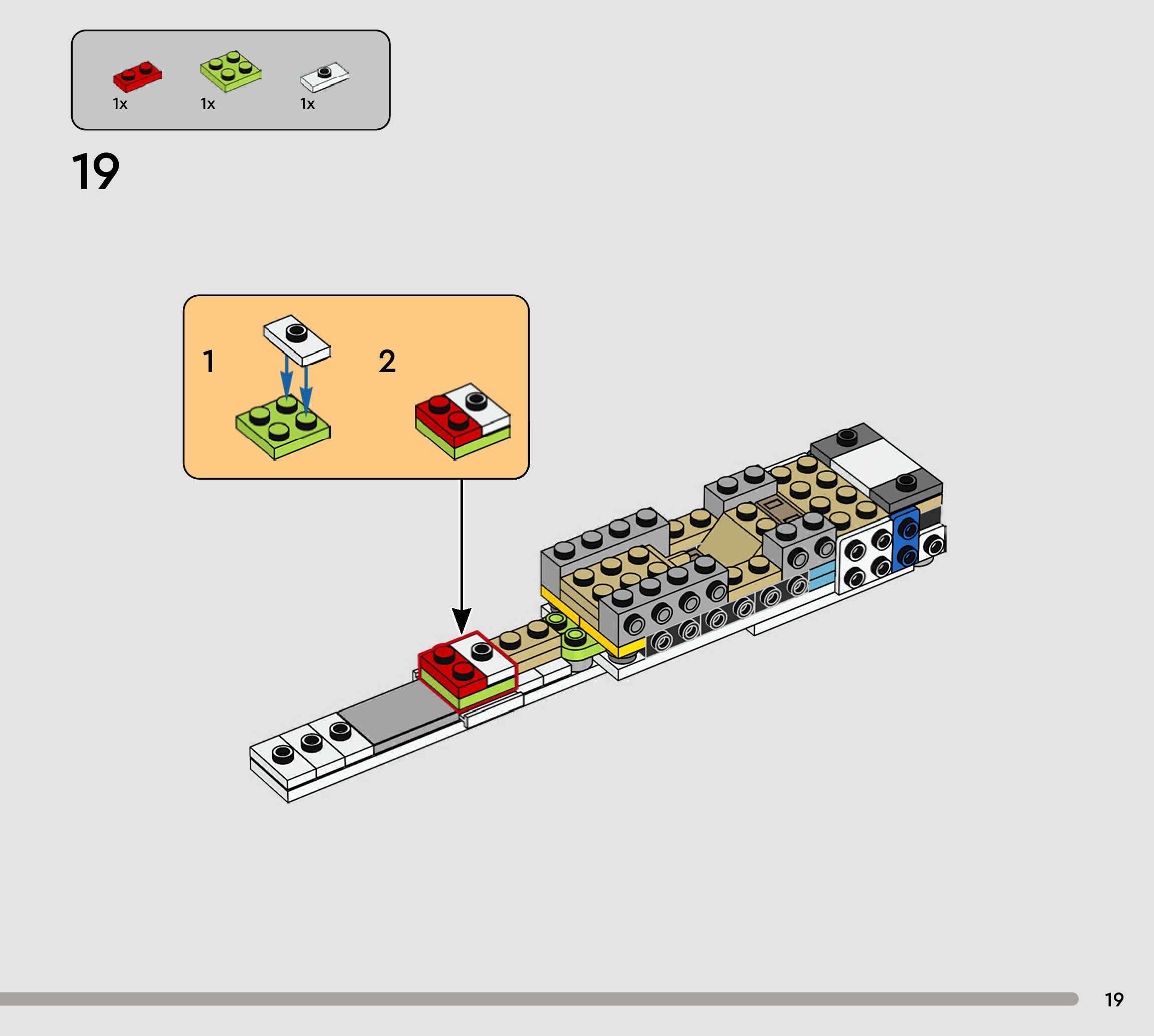 1x 1x 1x

19

1

2

19