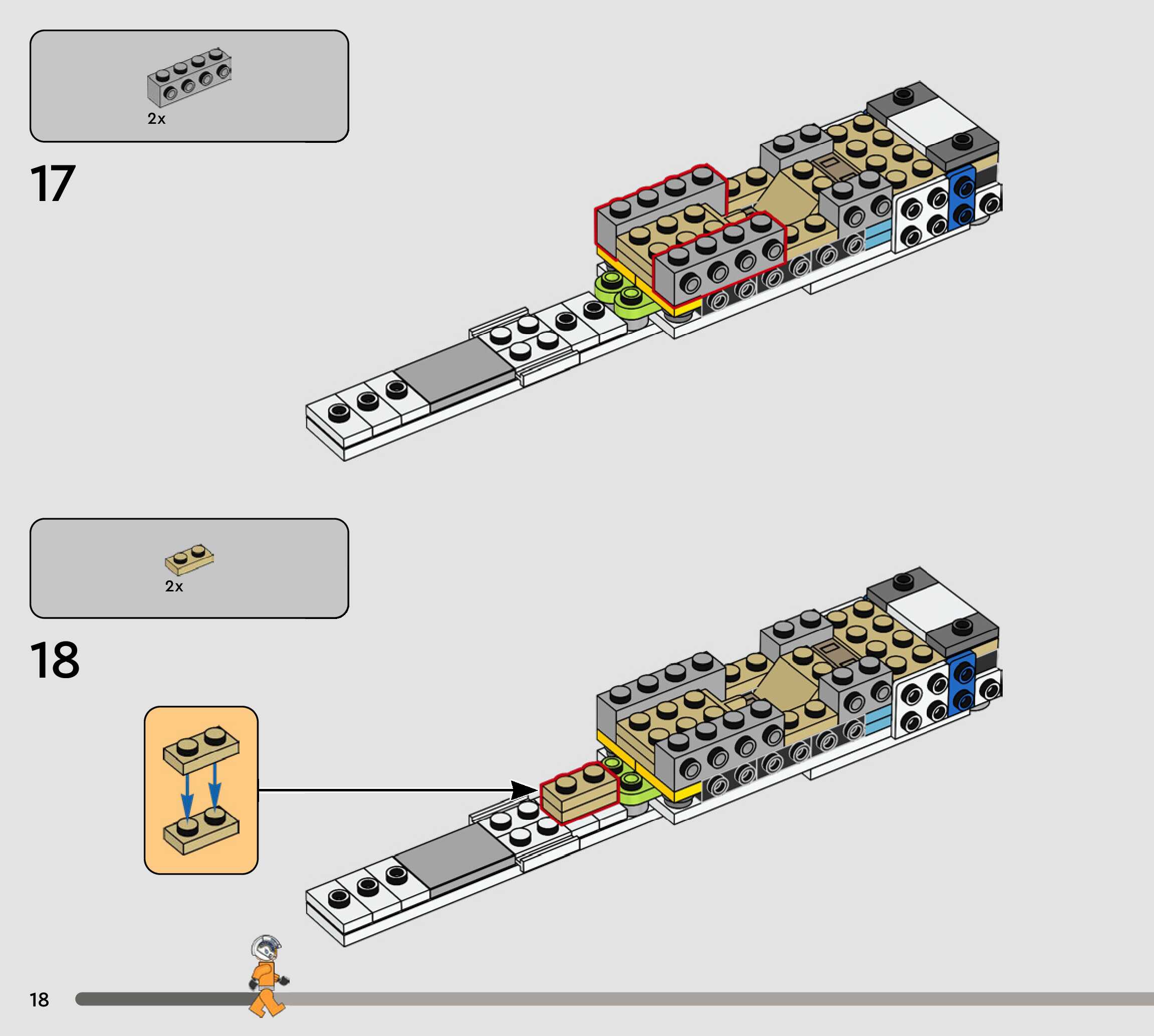 2x

17

2x

18

18