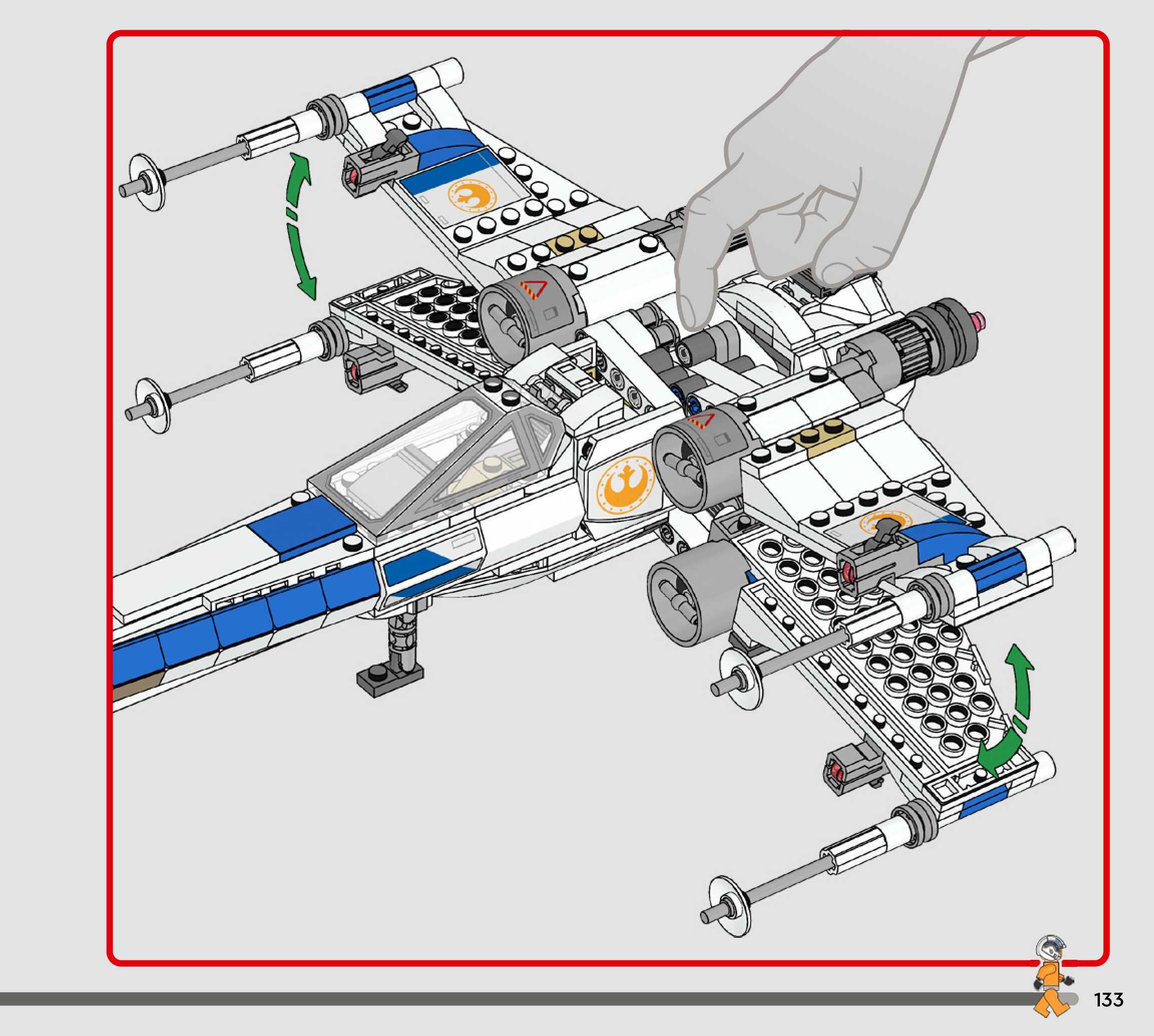 133