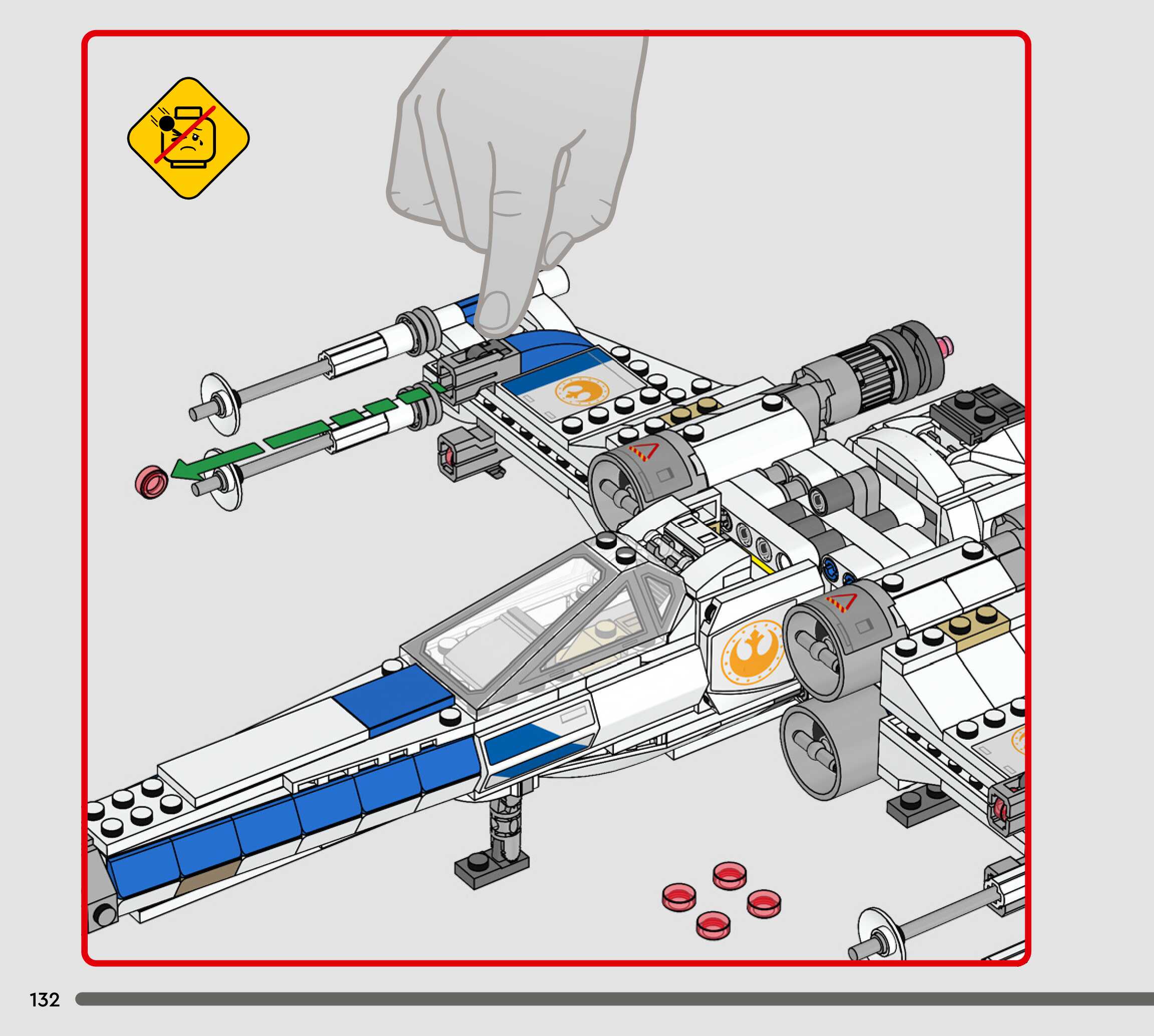 132