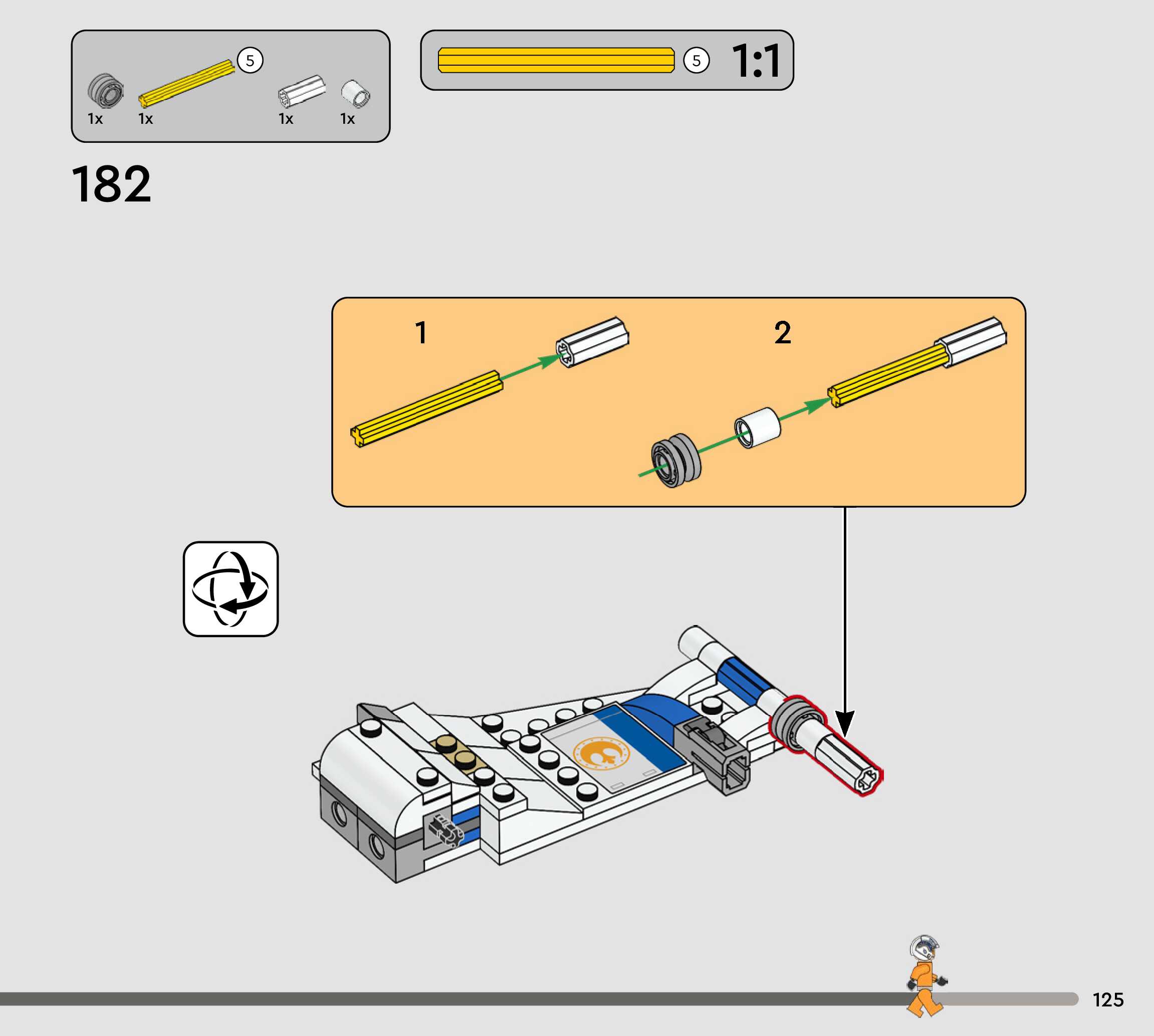 5
1x 1x 1x 1x

5 1:1

182

1

2

125