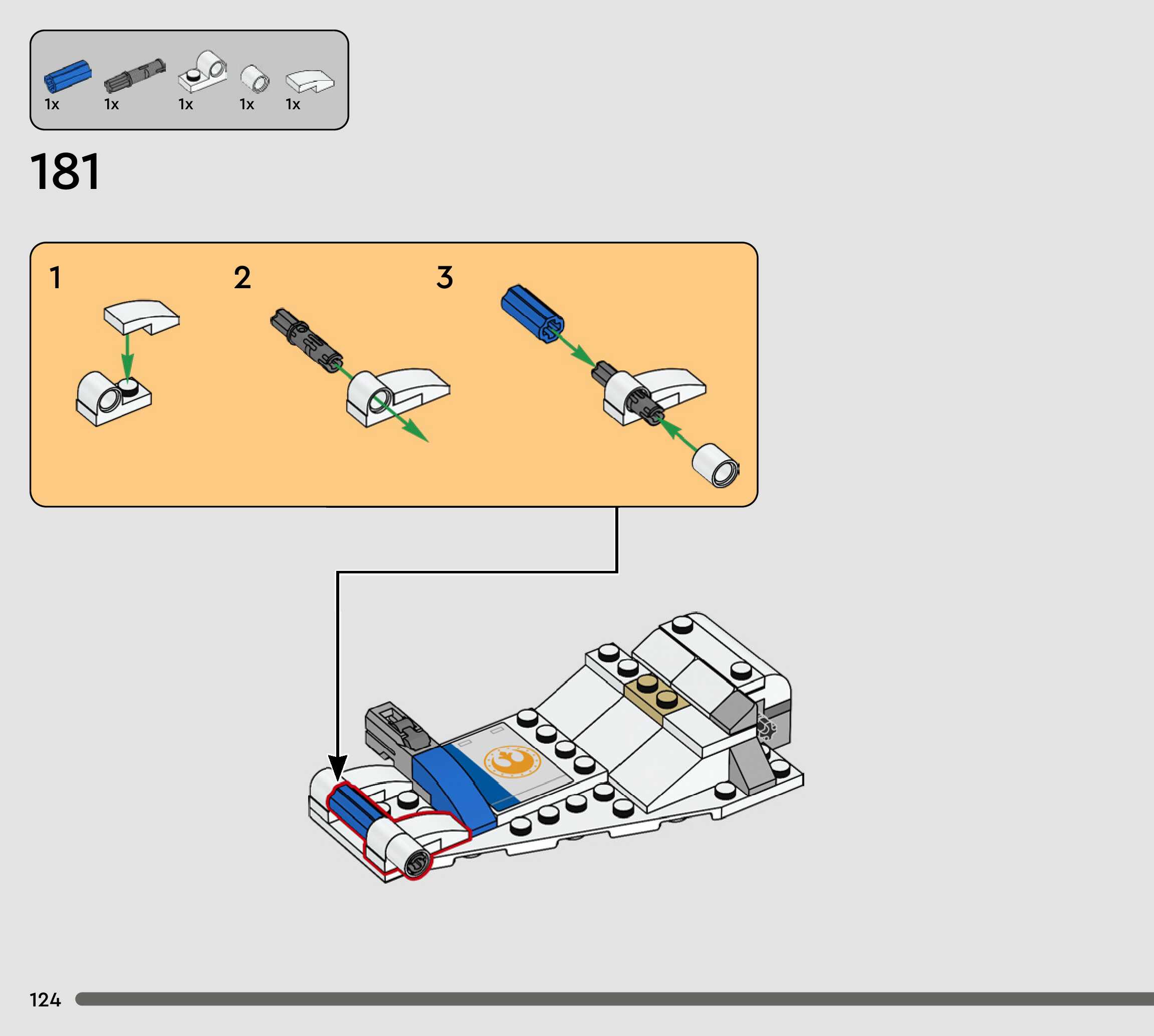 1x 1x 1x 1x 1x

181

1

2

3

124