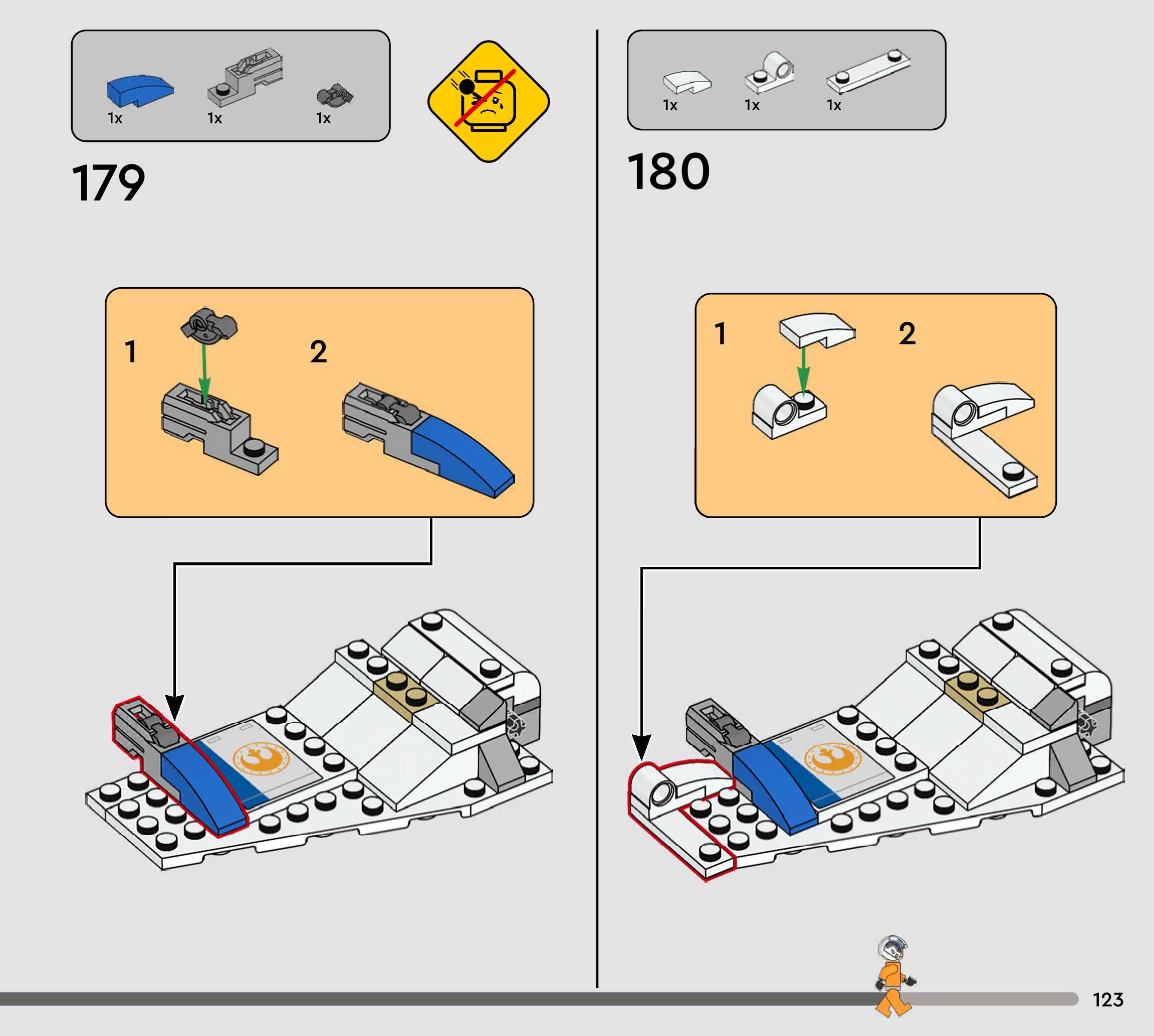 1x 1x 1x

179

1

2

1x 1x 1x

180

1

2

123