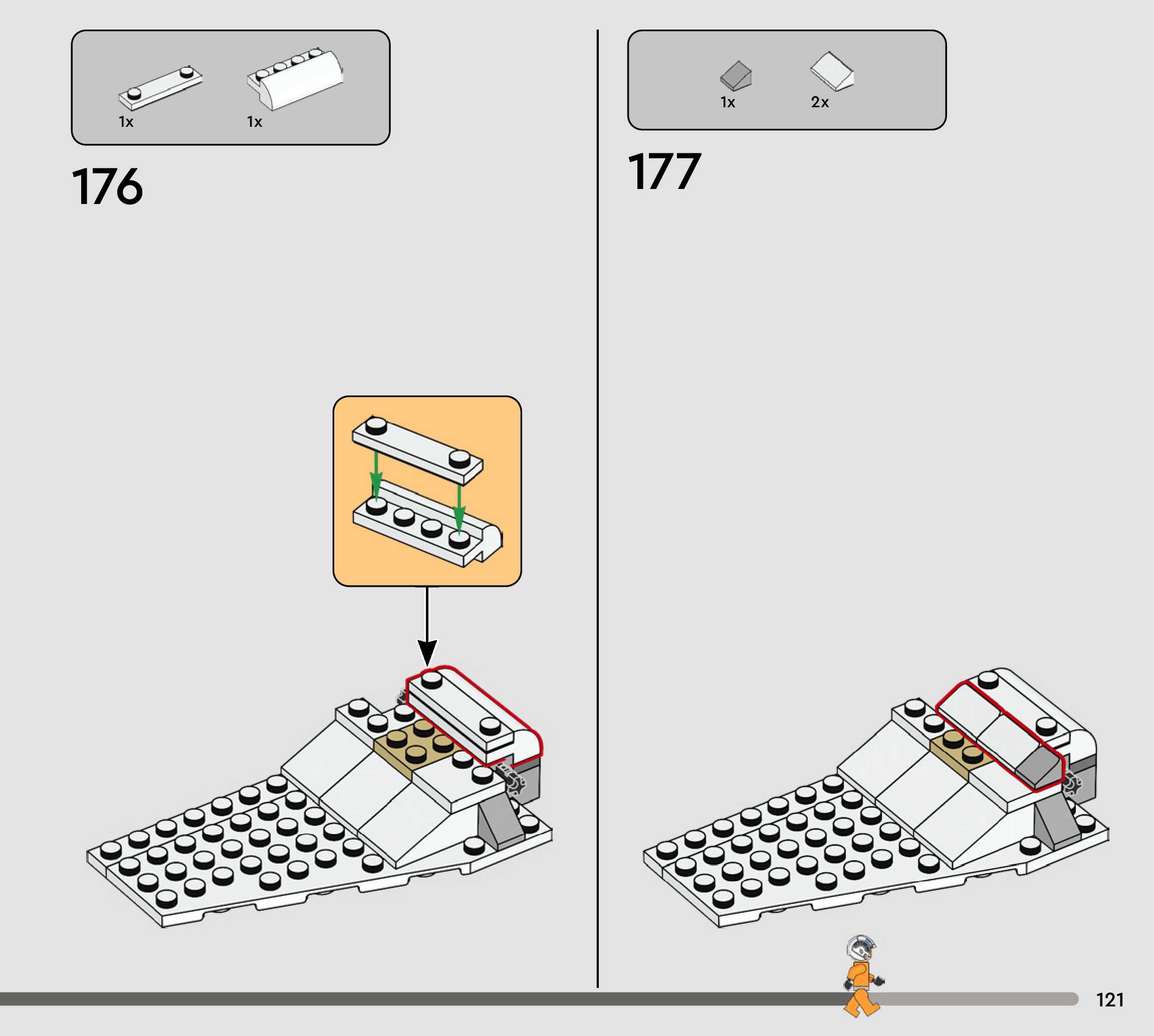 1x

1x

176

1x

2x

177

121