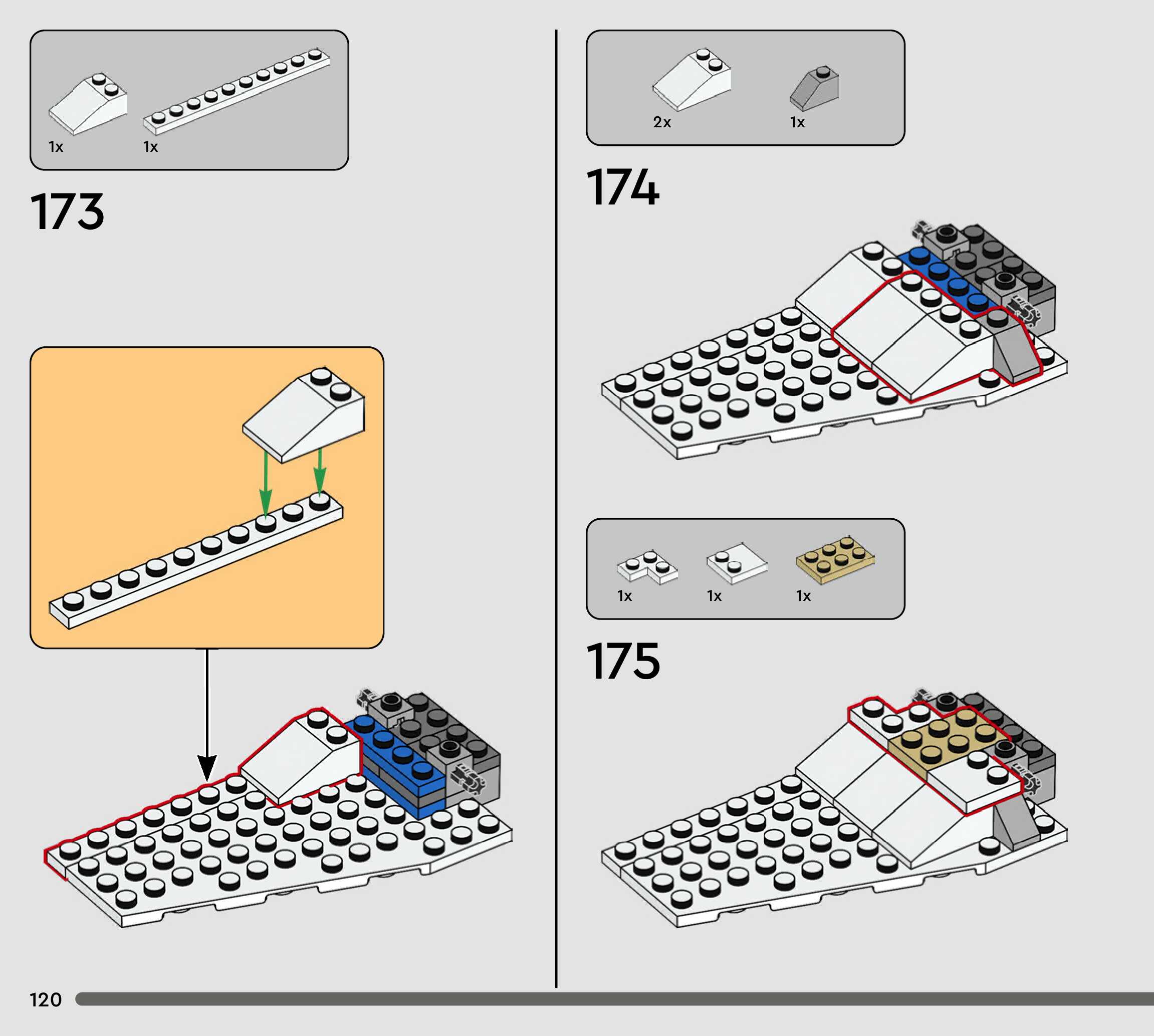 1x 1x

173

2x 1x

174

1x 1x 1x

175

120