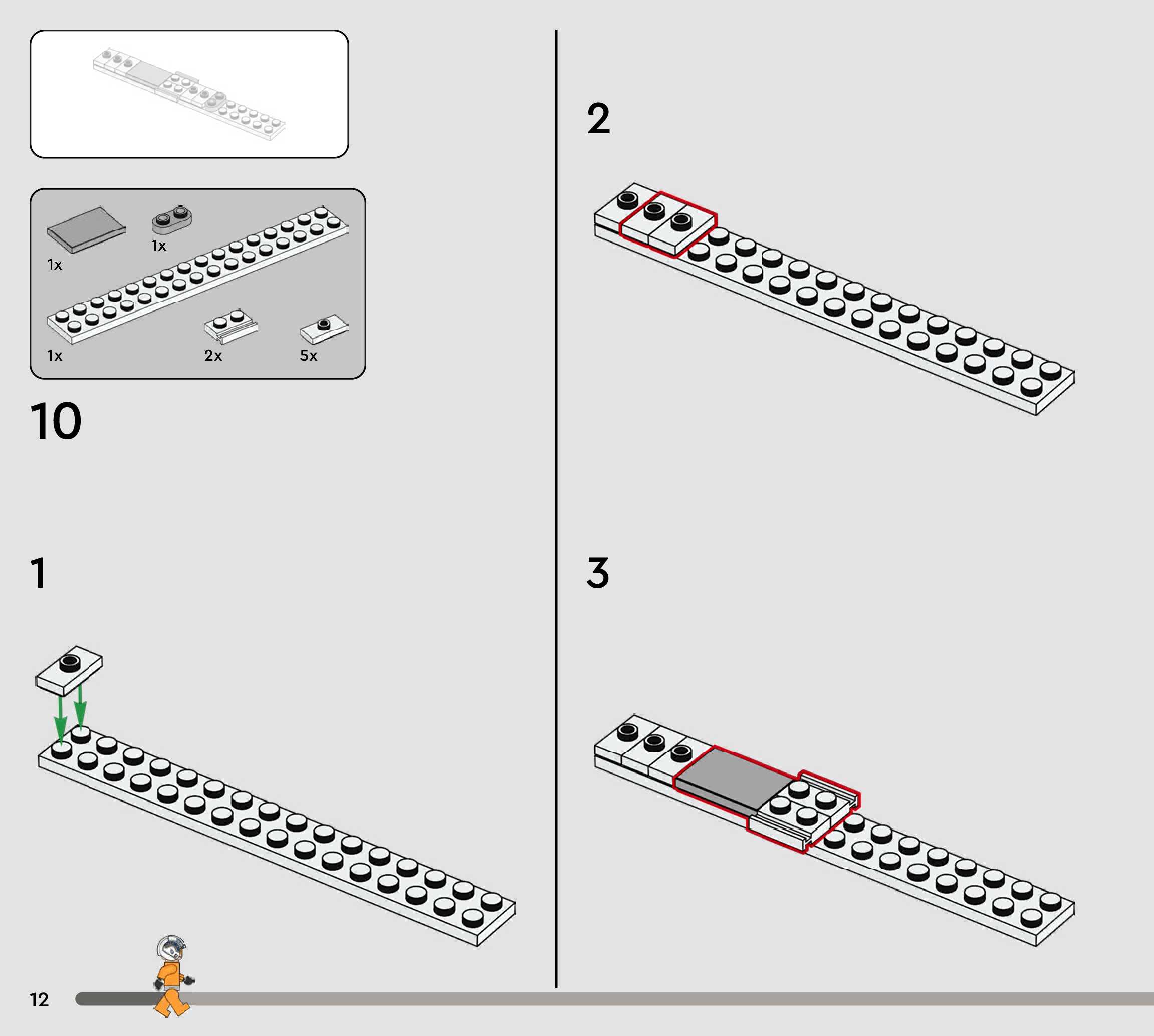 1x

1x

1x

2x

5x

10

1

2

3

12