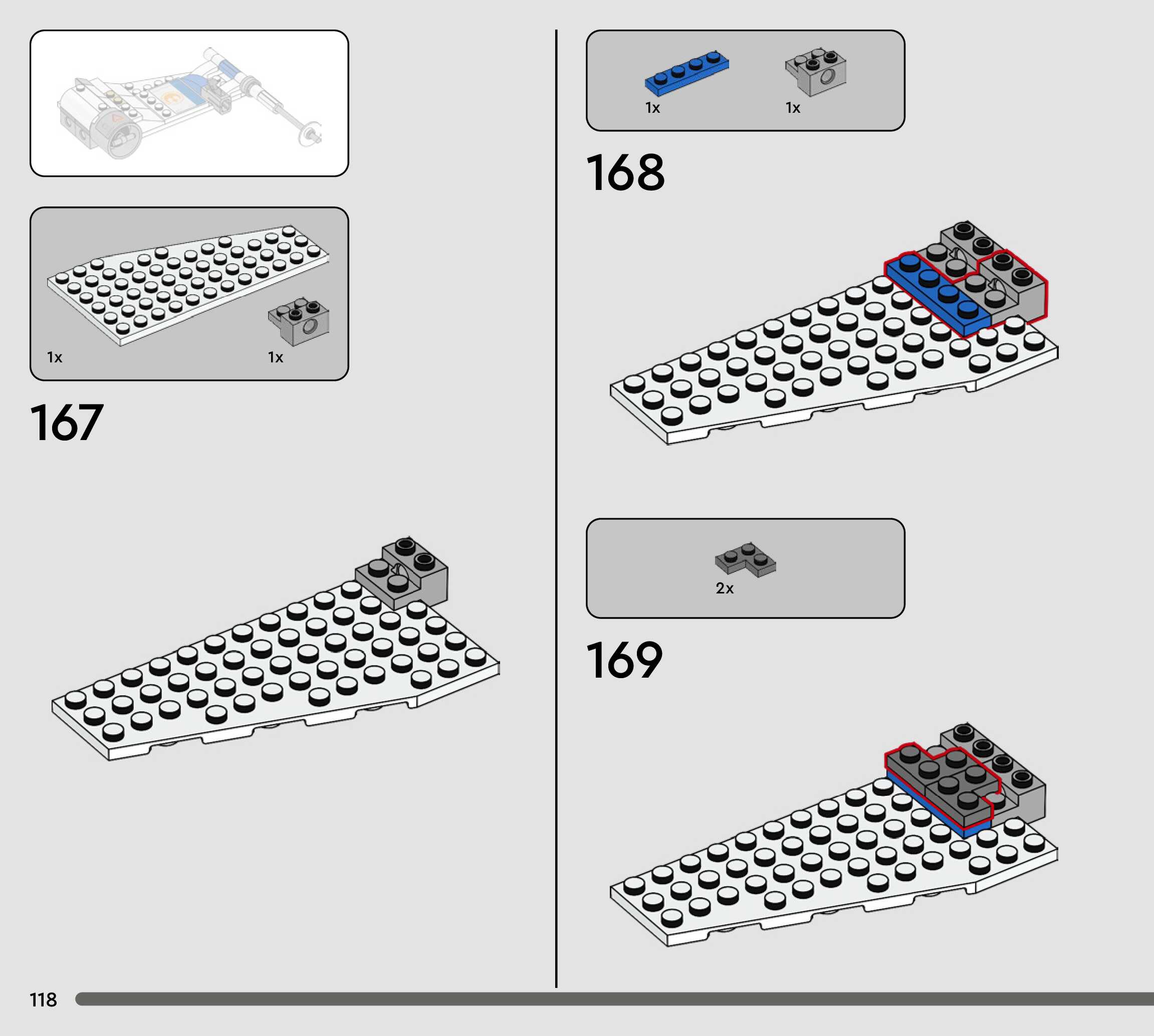 1x

1x

167

1x

1x

168

2x

169

118