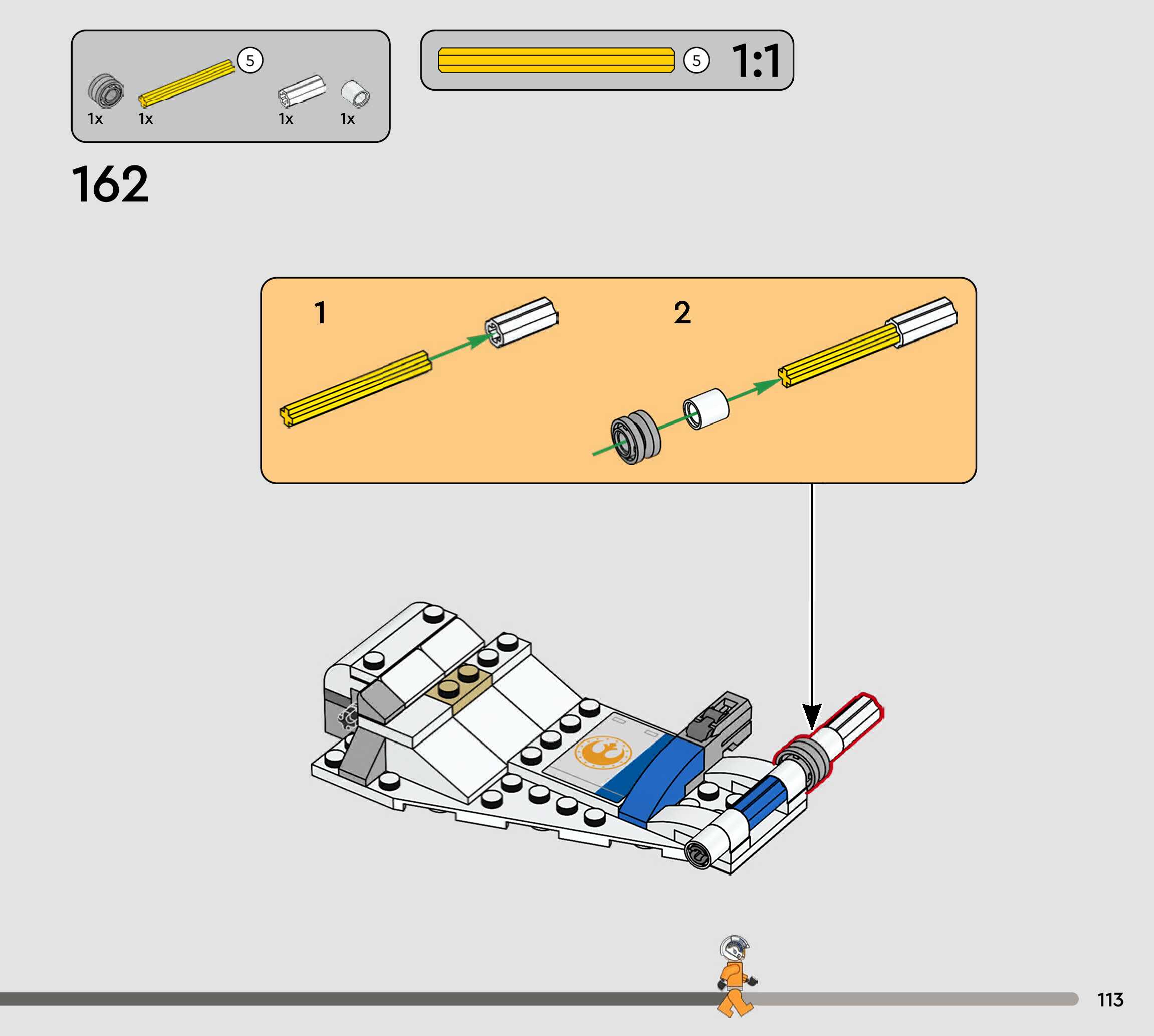 5

1x 1x 1x 1x

5 1:1

162

1

2

113