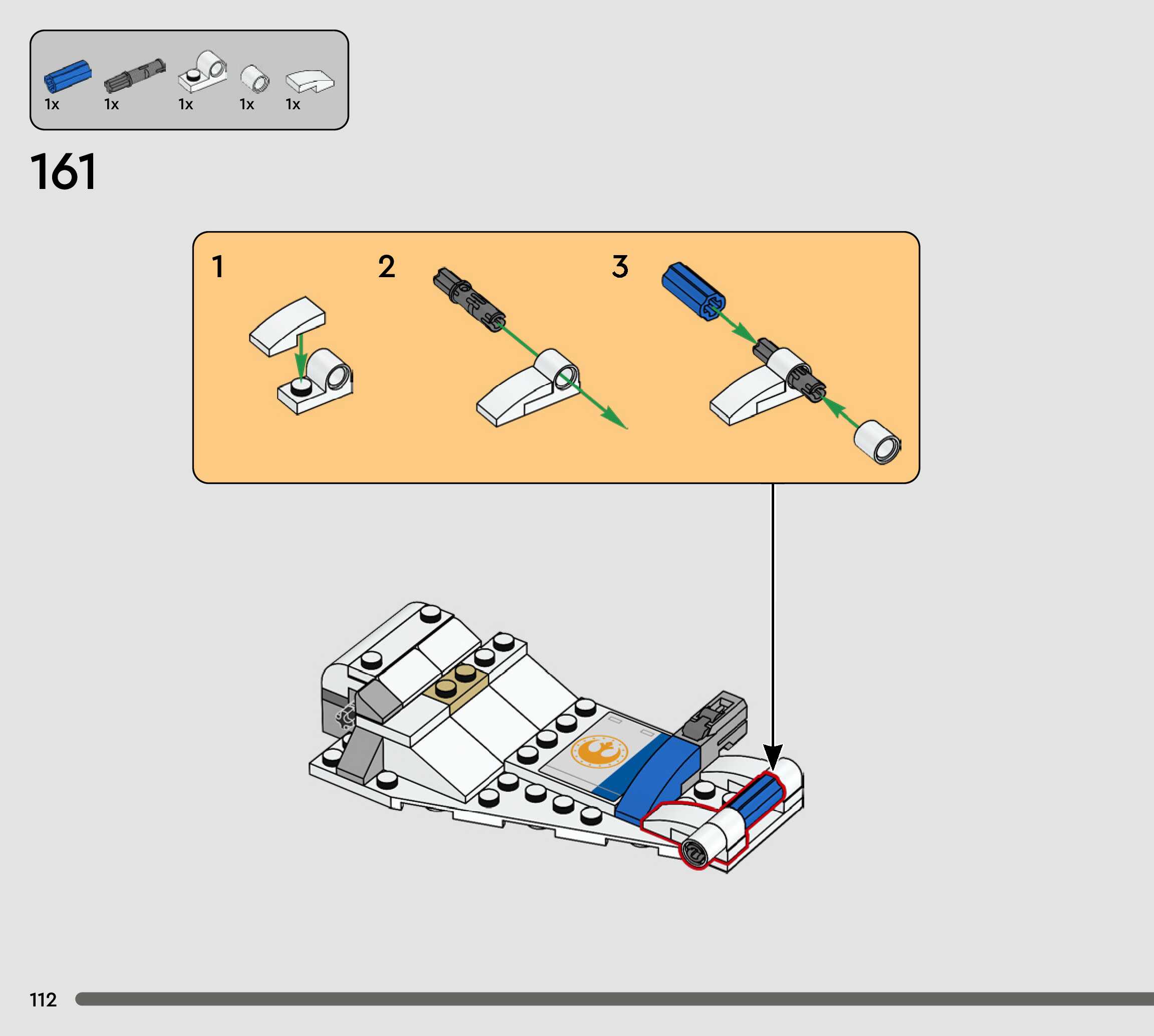 1x 1x 1x 1x 1x

161

1

2

3

112