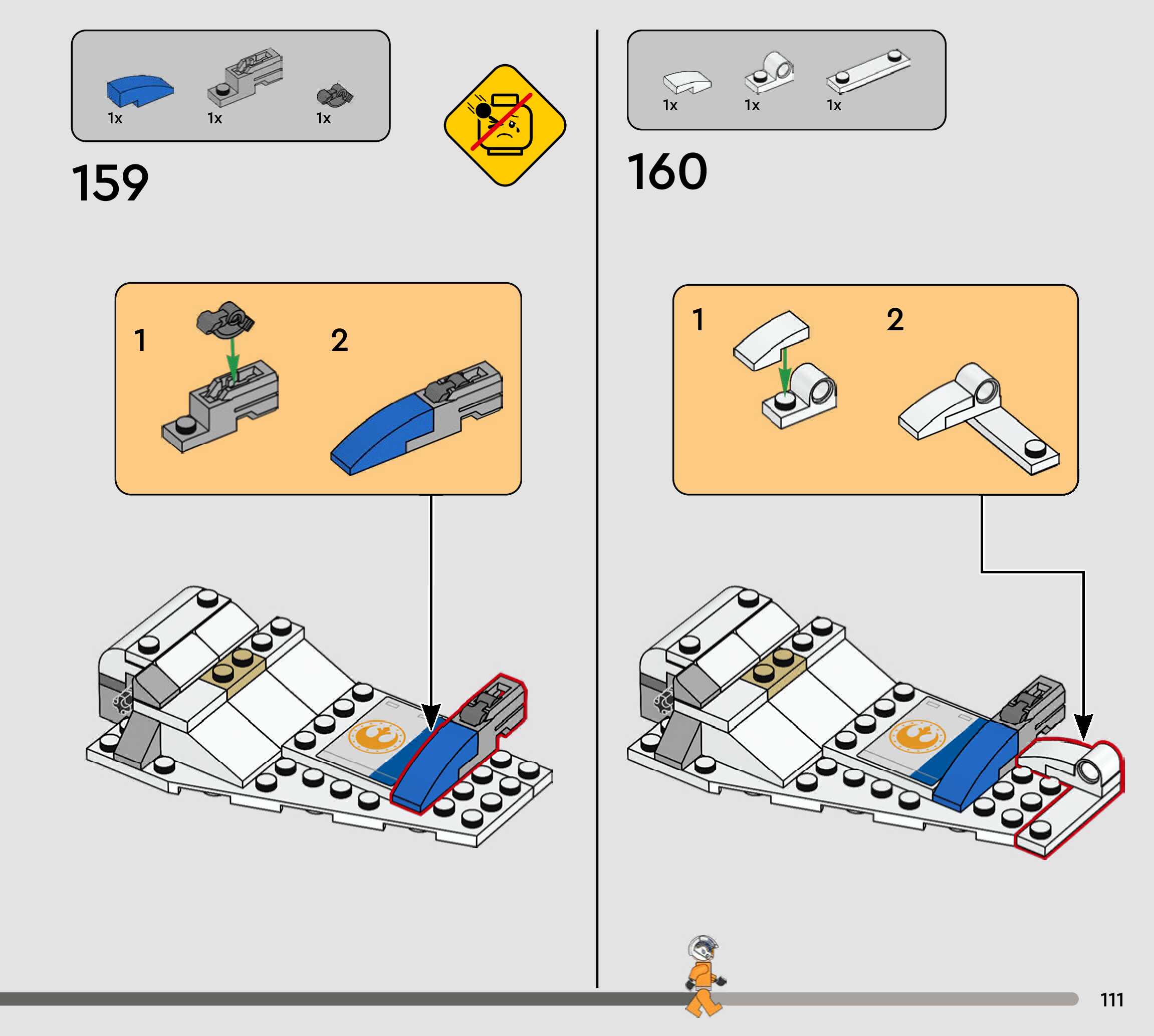 1x 1x 1x

159

1 2

1x 1x 1x

160

1 2

111