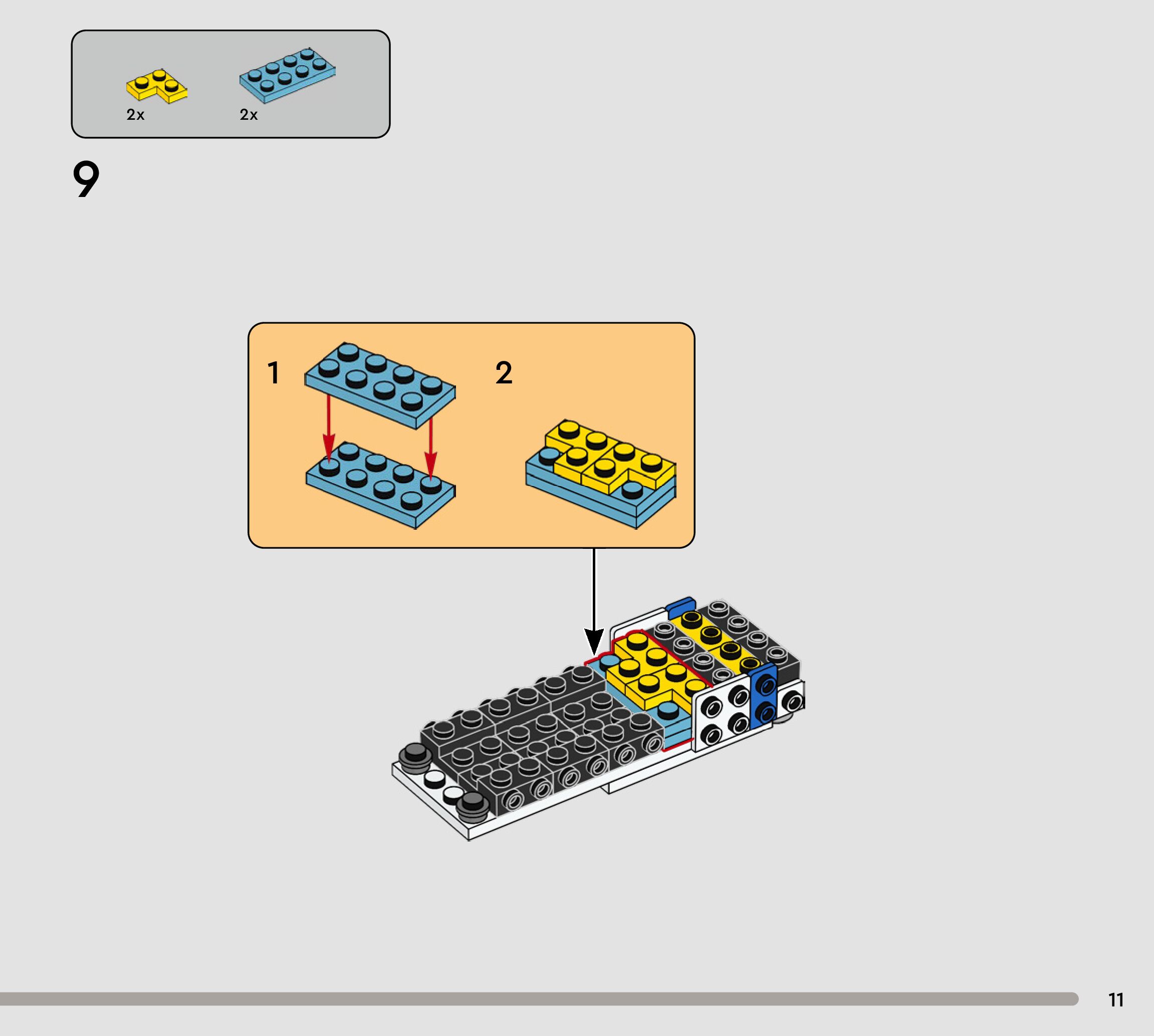 2x
2x

9

1

2

11