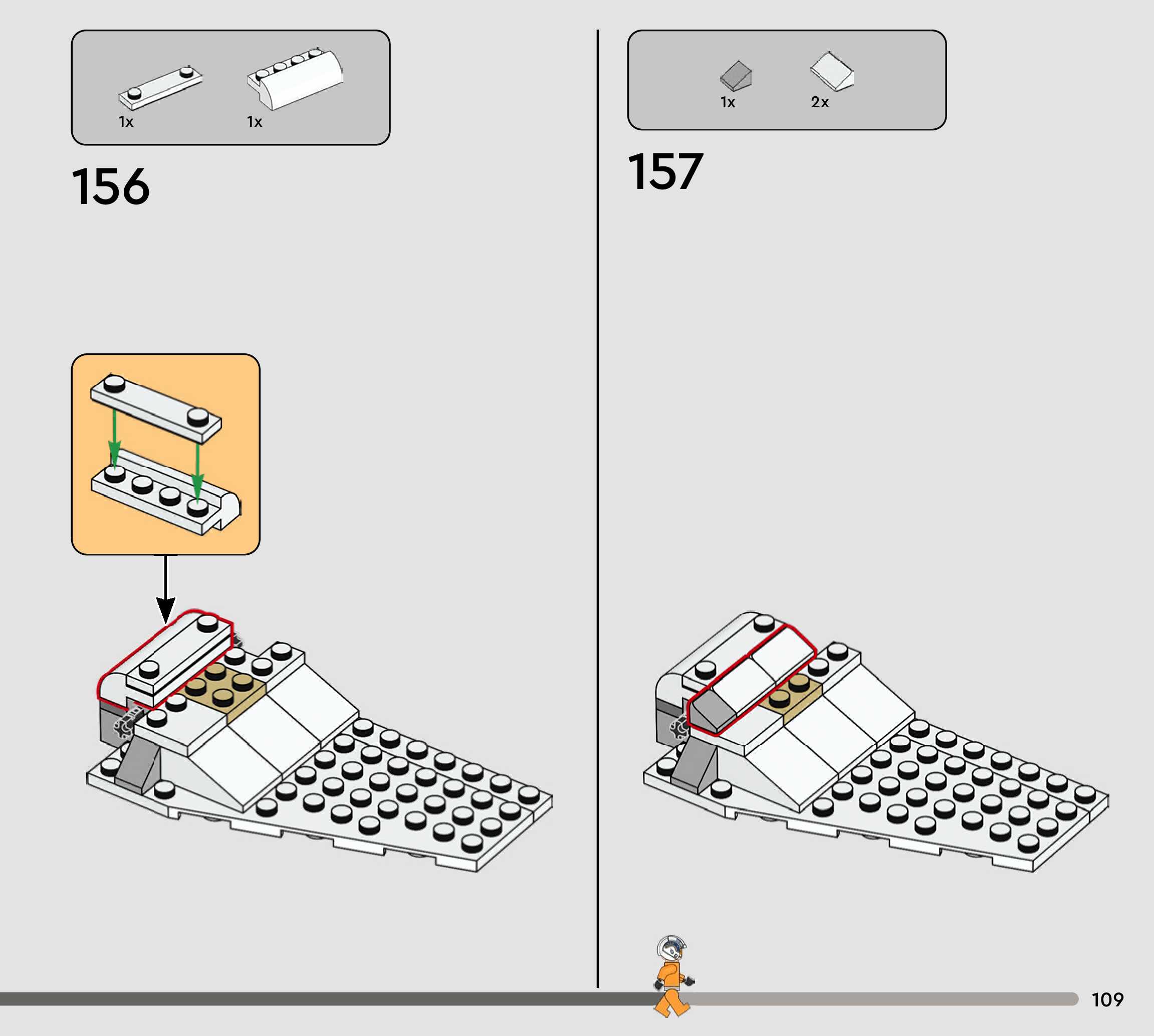 1x
1x

156

1x
2x

157

109