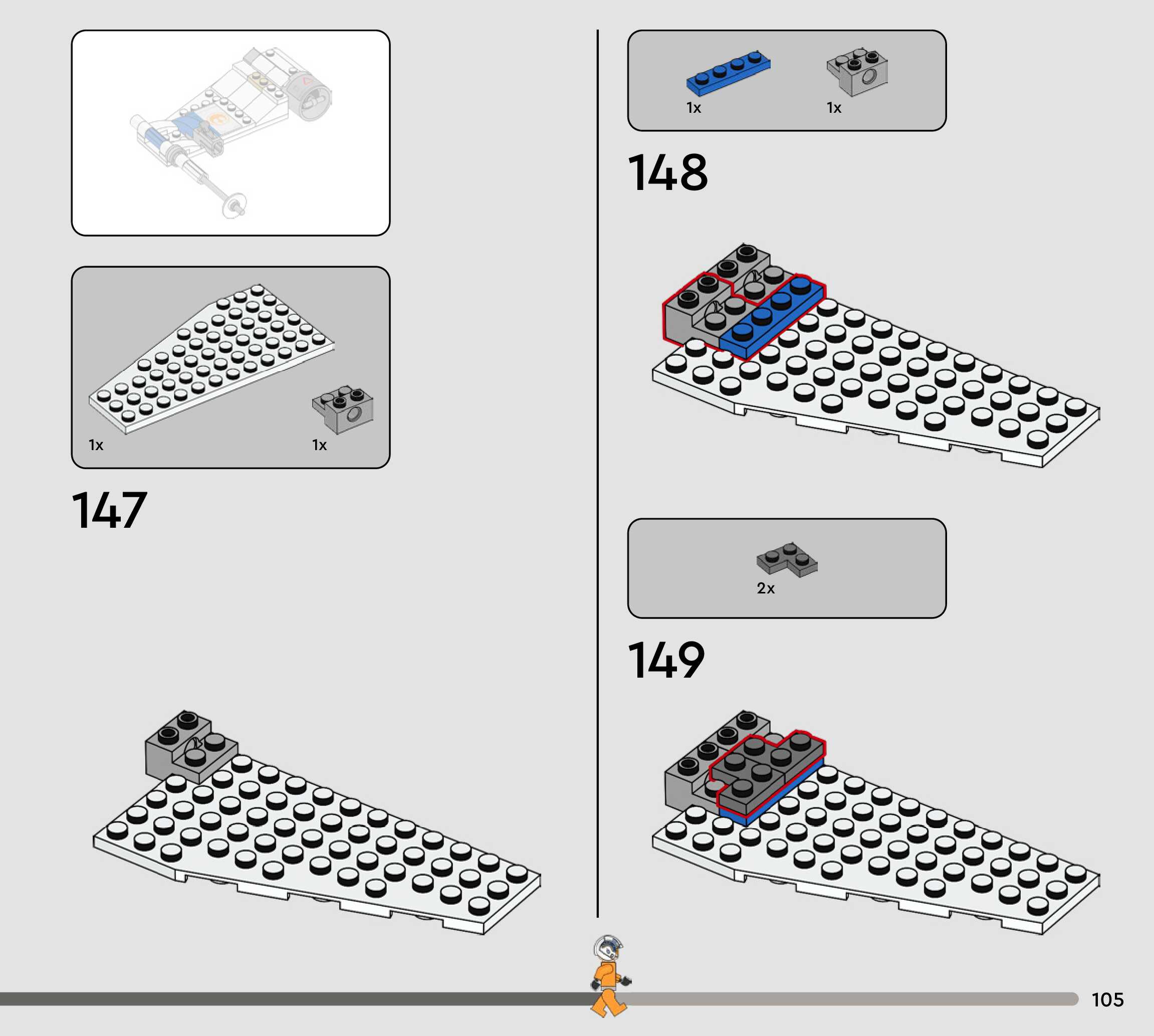 1x

1x

147

1x

1x

148

2x

149

105