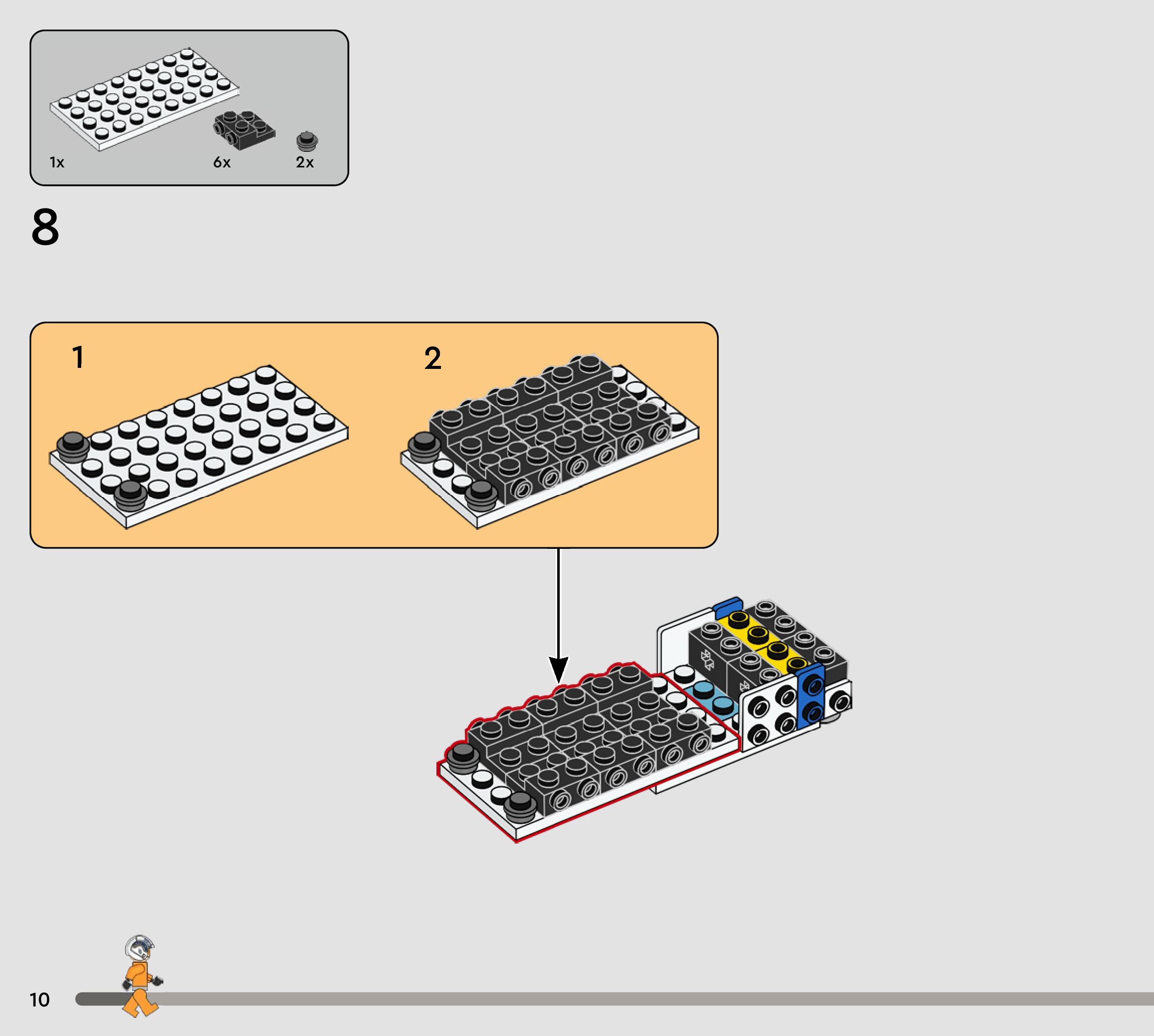 1x
6x
2x

8

1

2

10