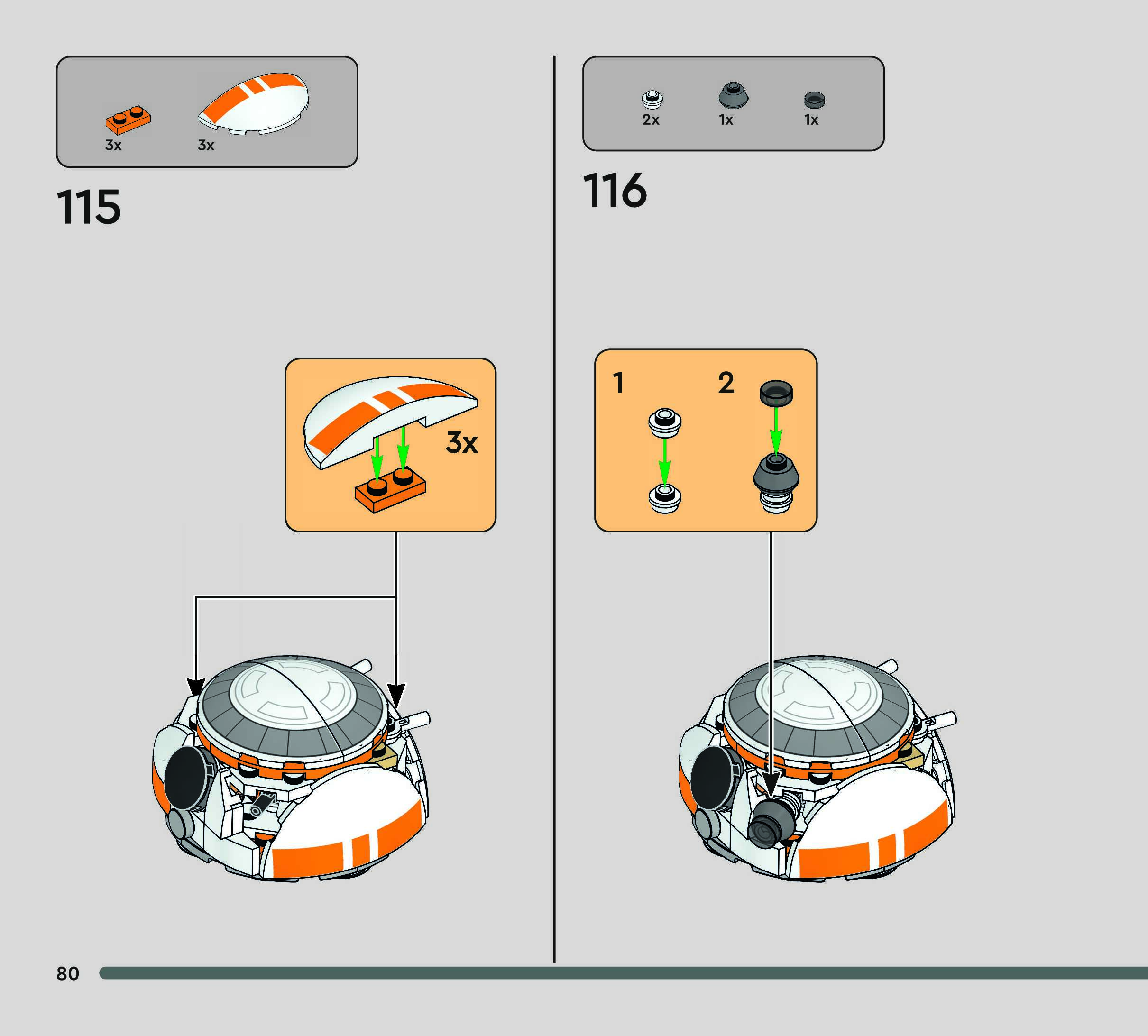 3x 3x

115

3x

2x 1x 1x

116

1

2

80