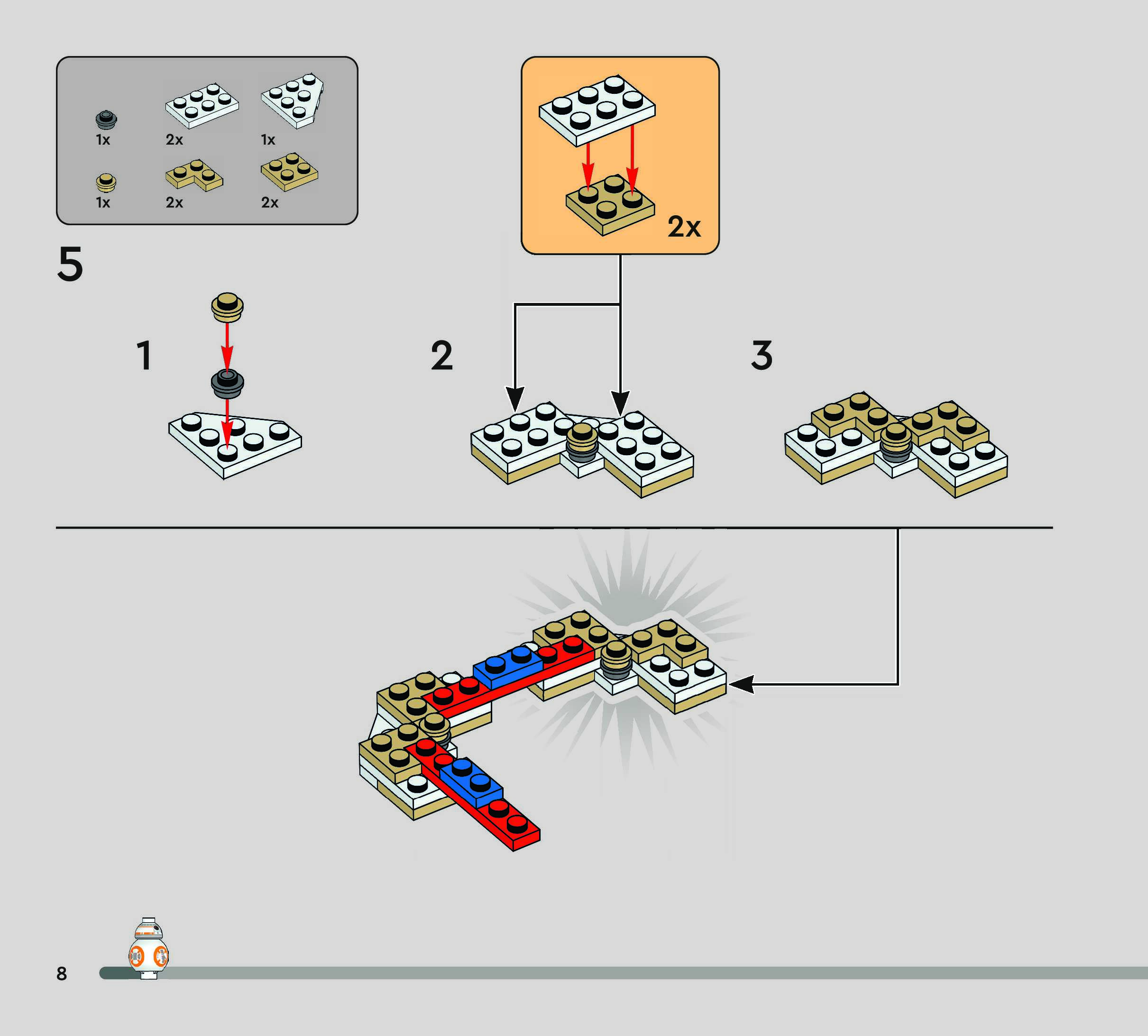 1x
2x
1x
1x
2x
2x

2x

5

1

2

3

8