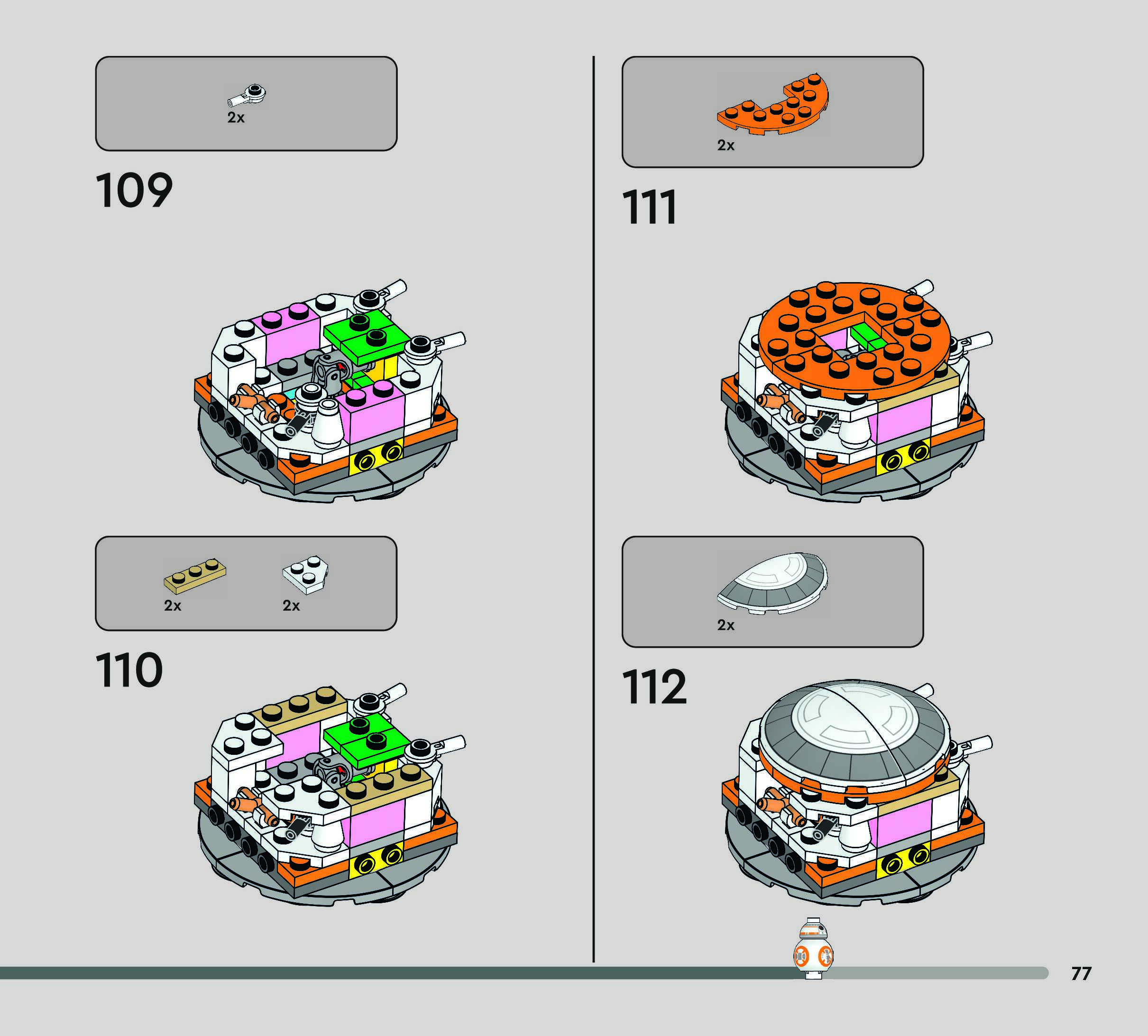 2x

109

2x

2x

110

2x

111

2x

112

77