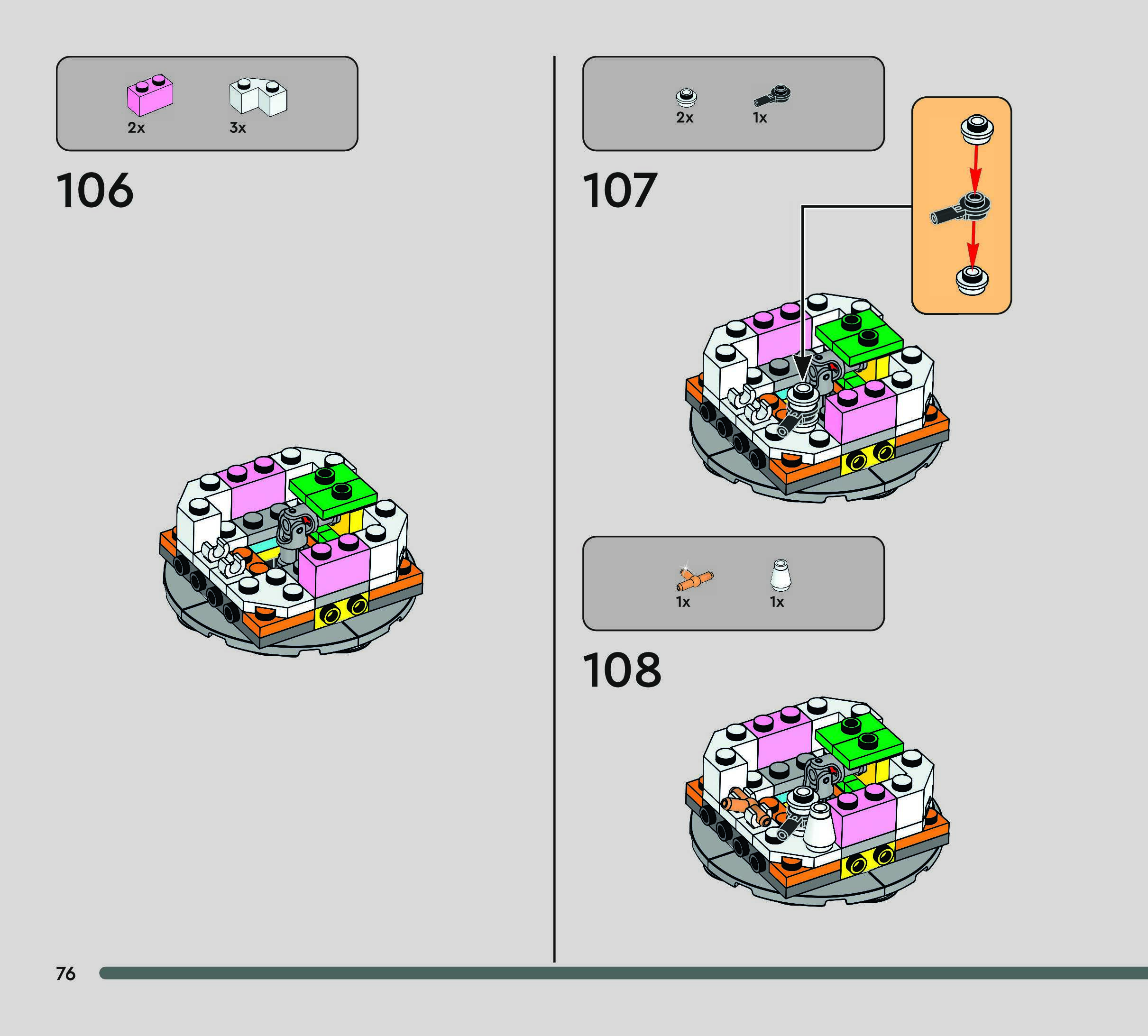 2x 3x

106

2x 1x

107

1x 1x

108

76