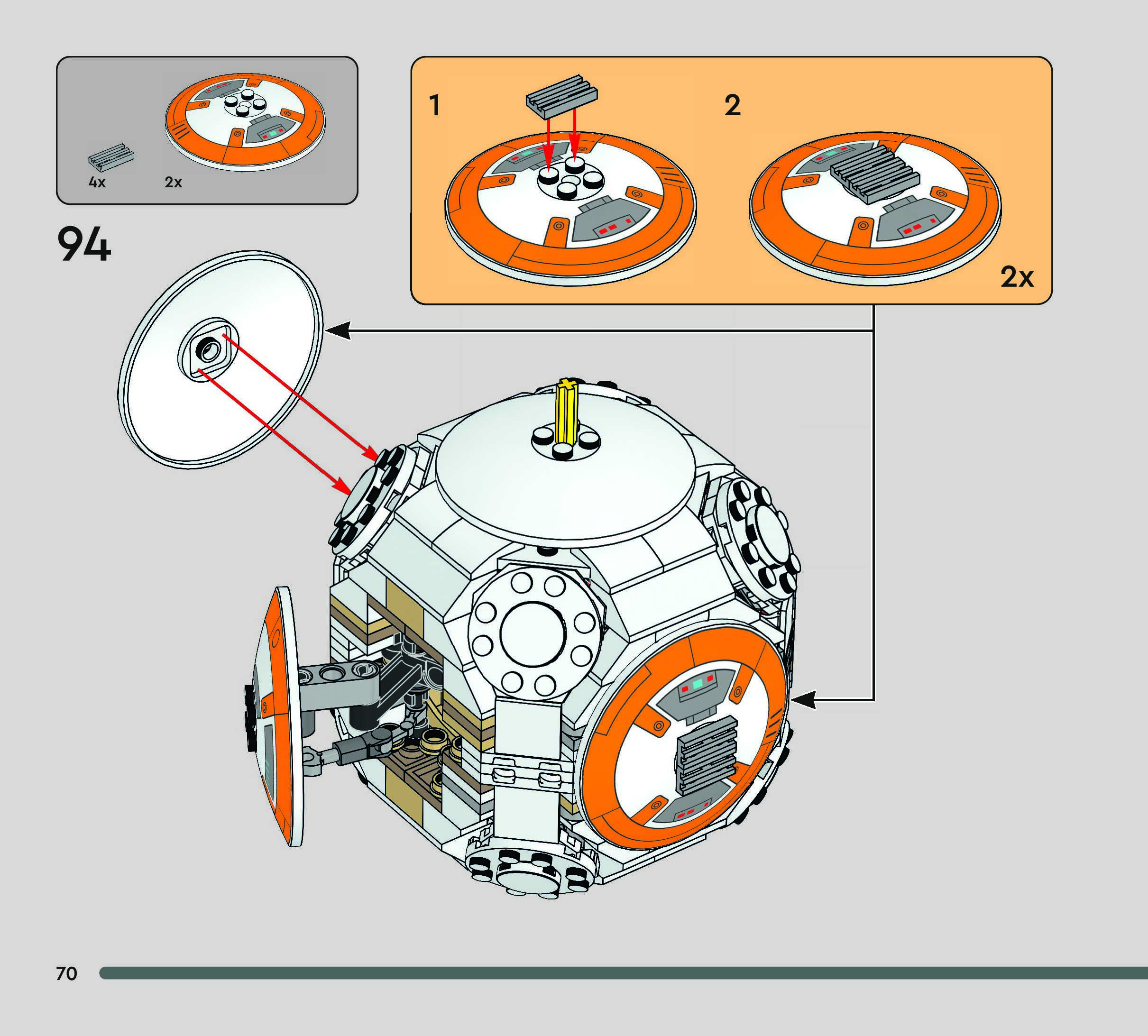 4x

2x

94

1

2

2x

70