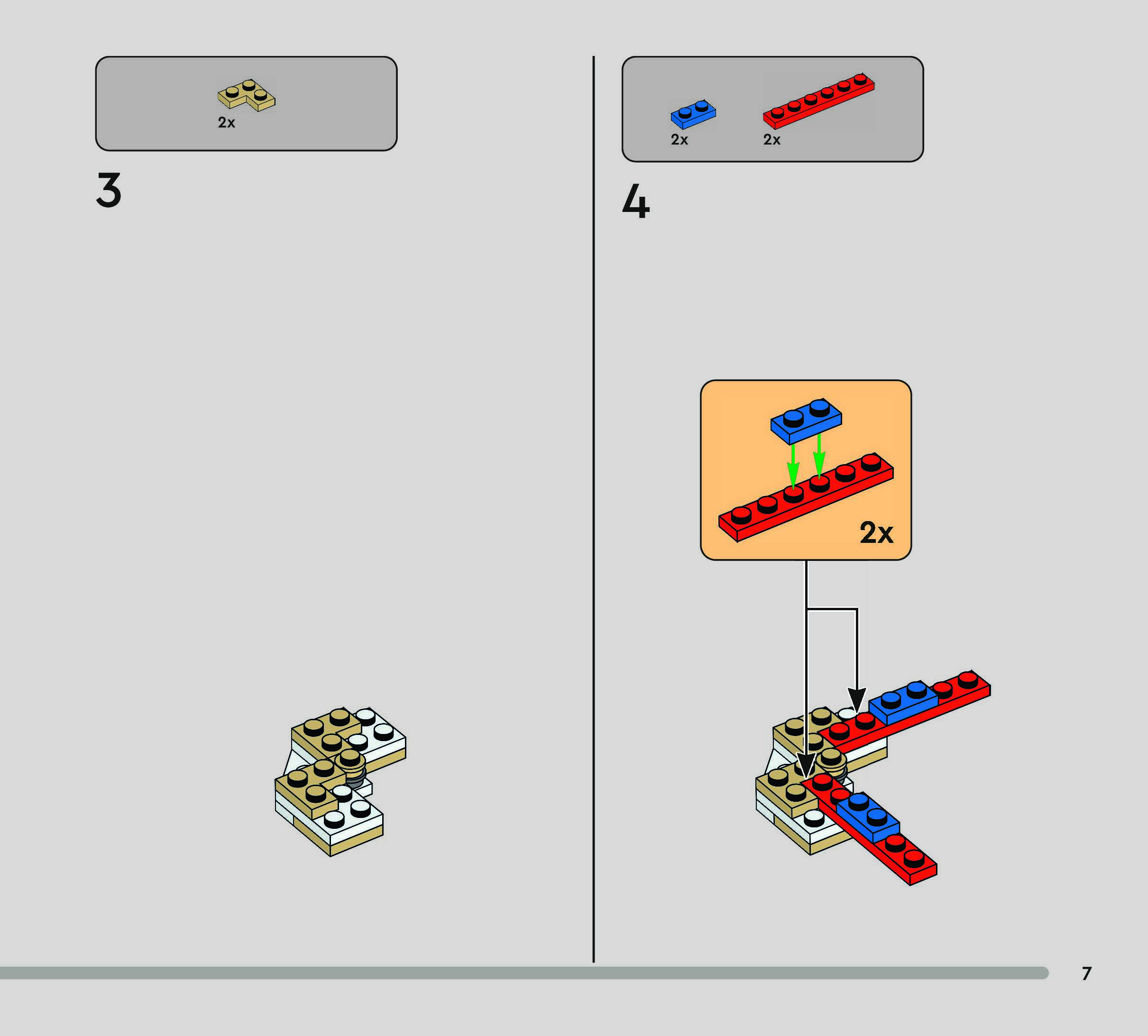 2x

3

2x

2x

4

2x

7