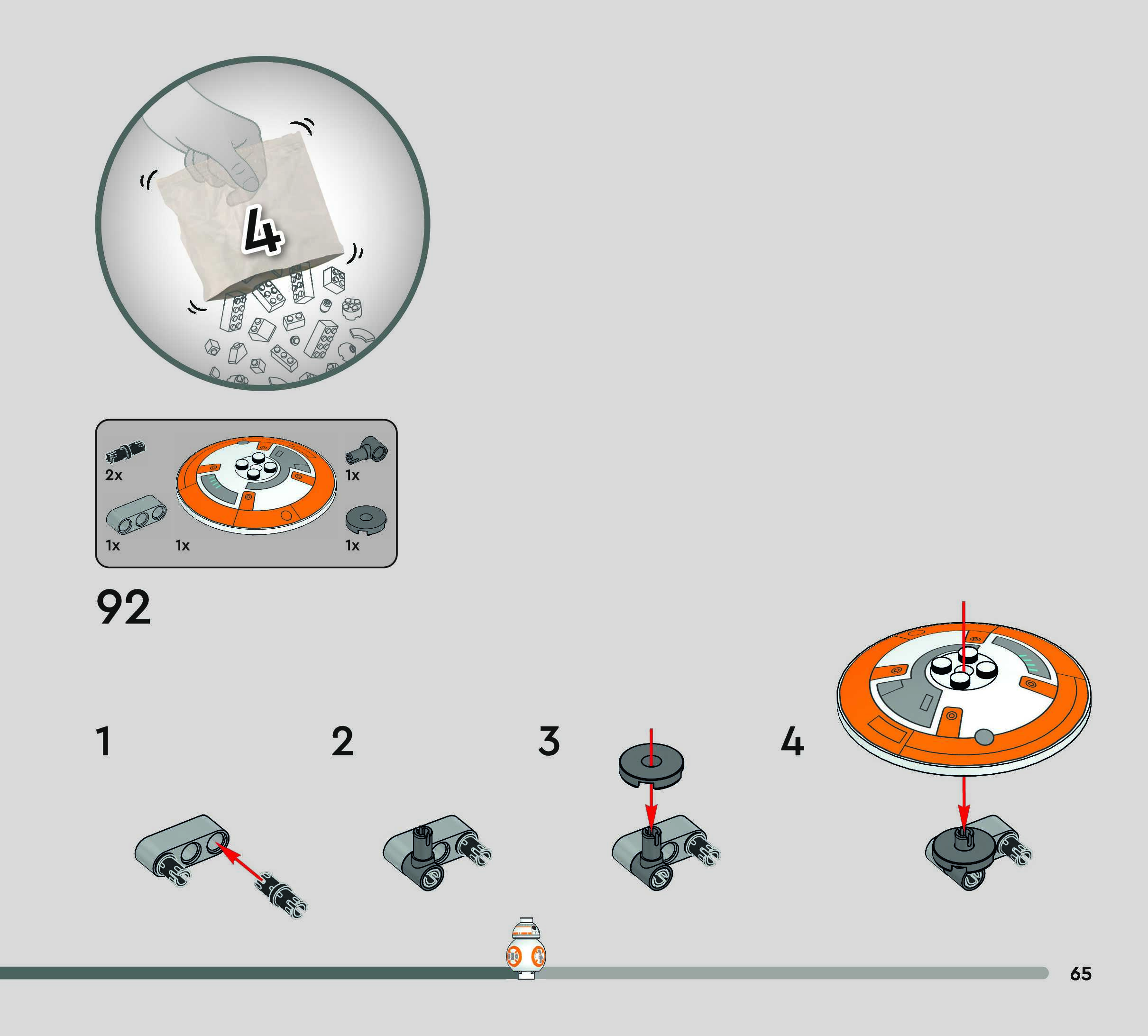 4

2x

1x

1x

1x

1x

92

1

2

3

4

65