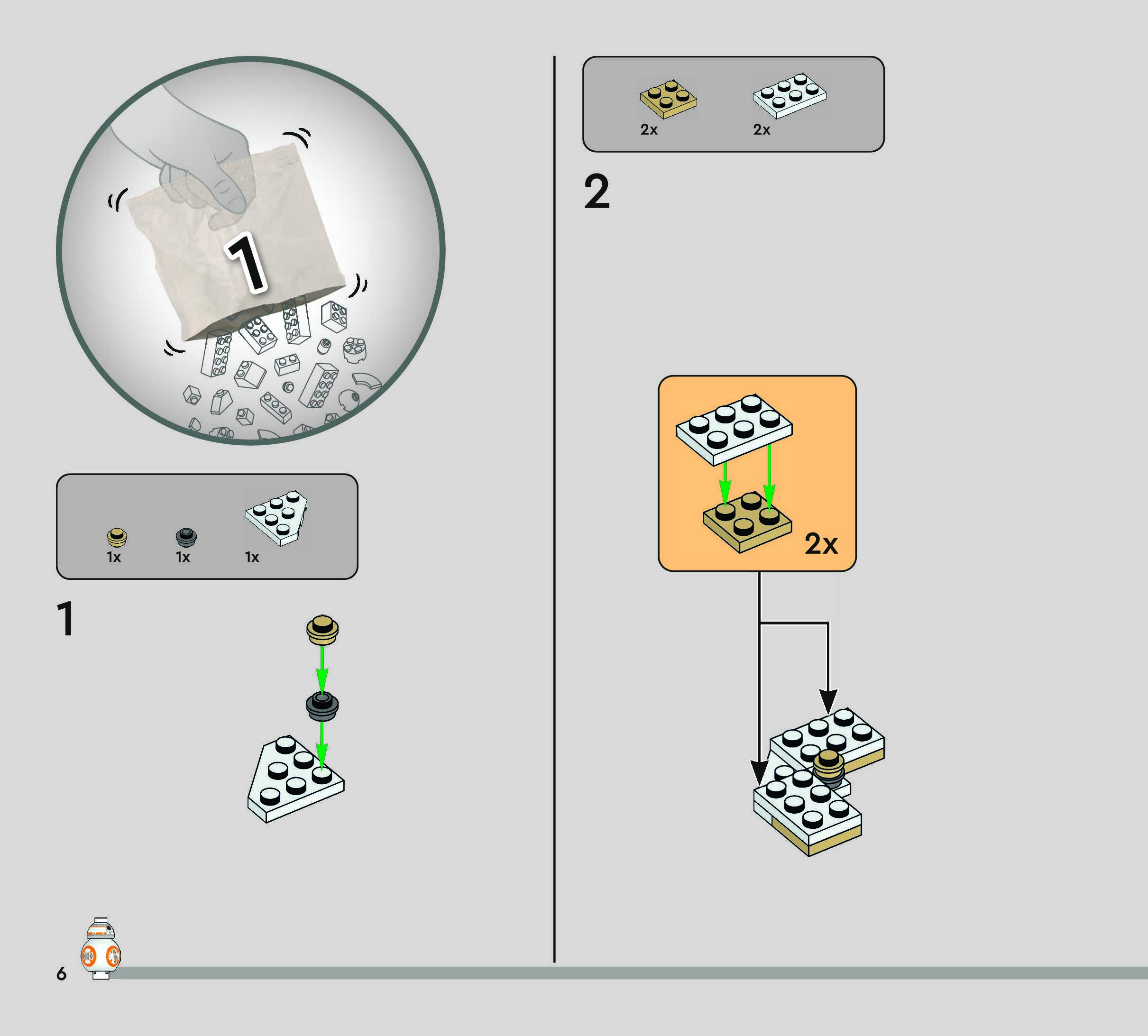 1

1x 1x 1x

1

2x 2x

2

2x

6