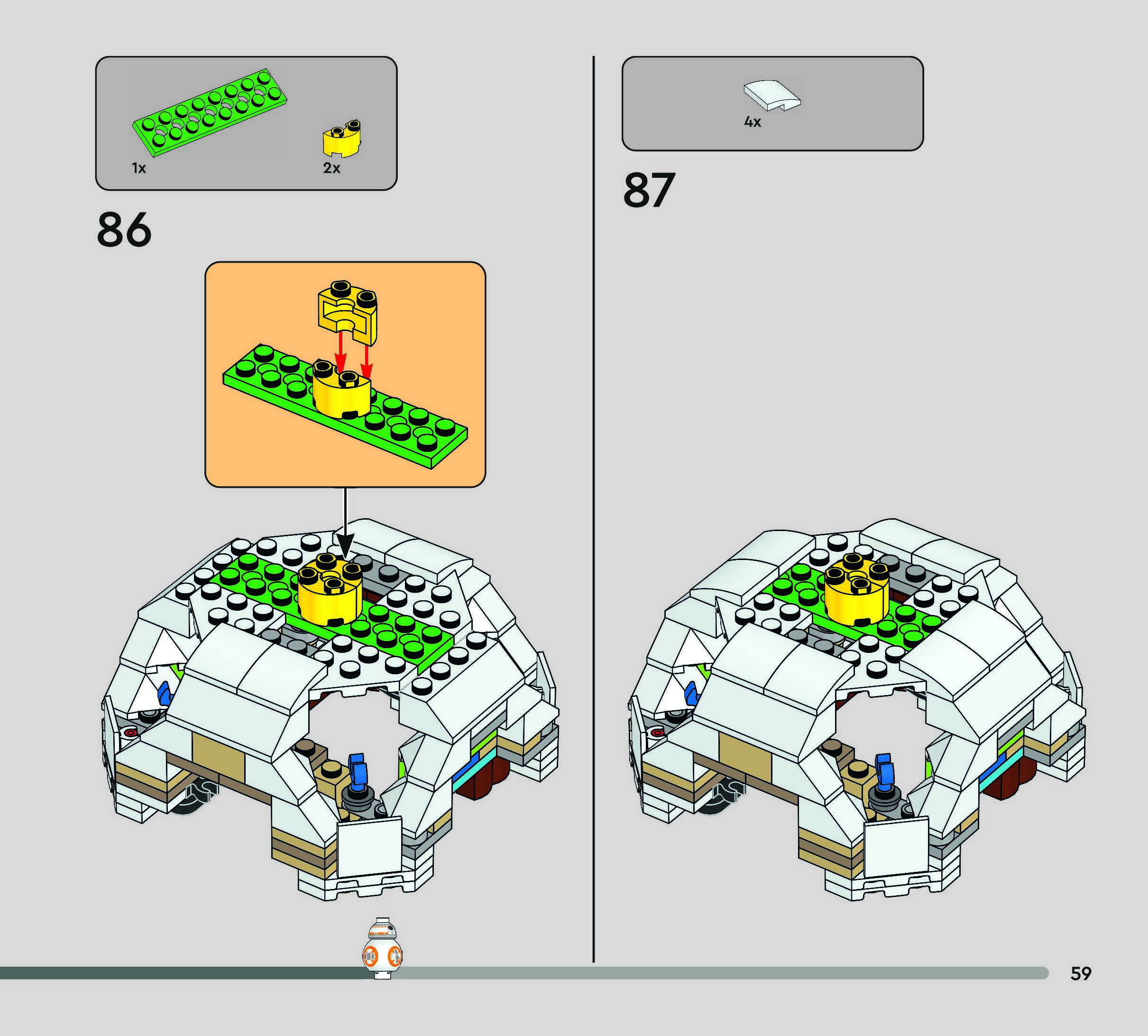 1x

2x

86

4x

87

59