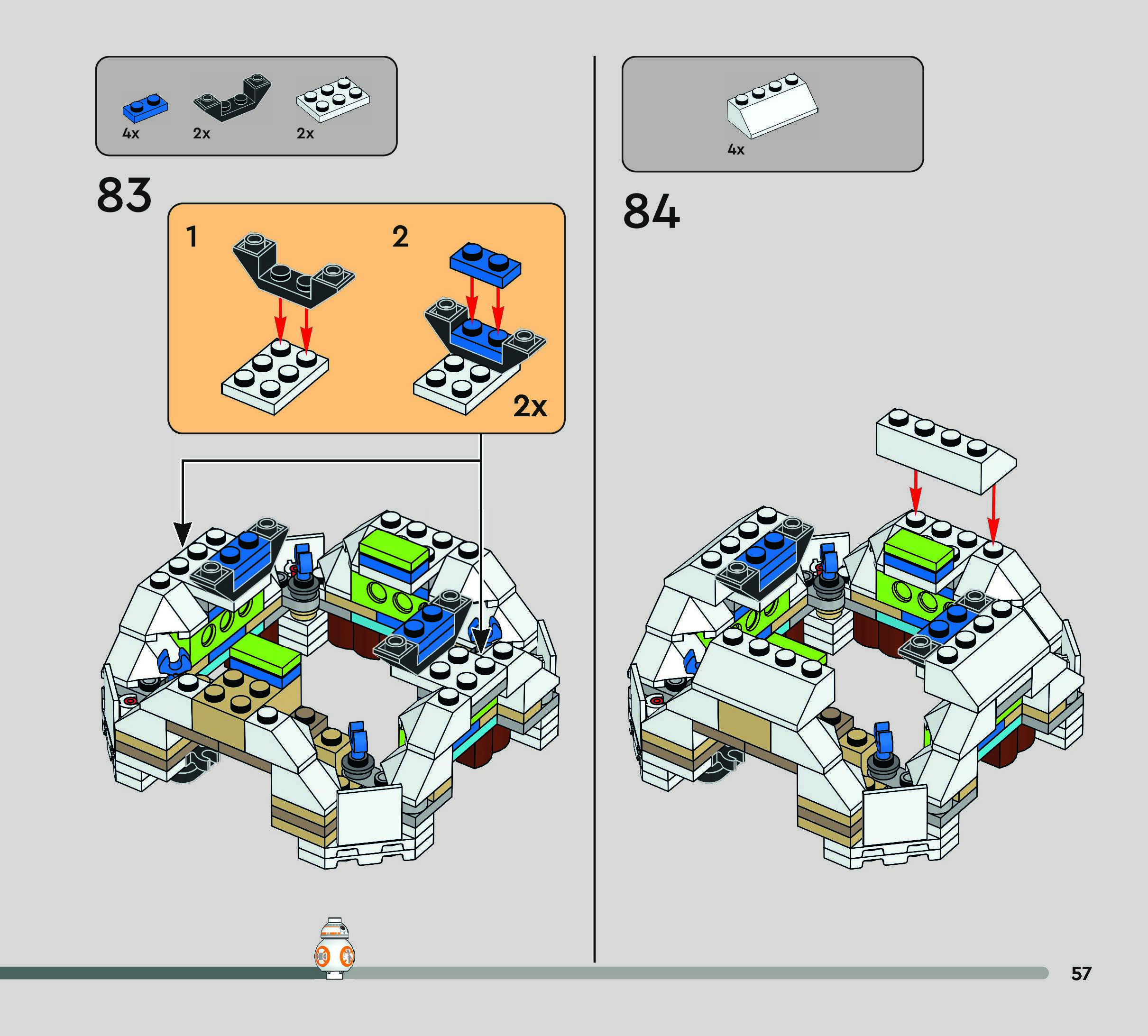 4x 2x 2x

83

1

2

2x

4x

84

57