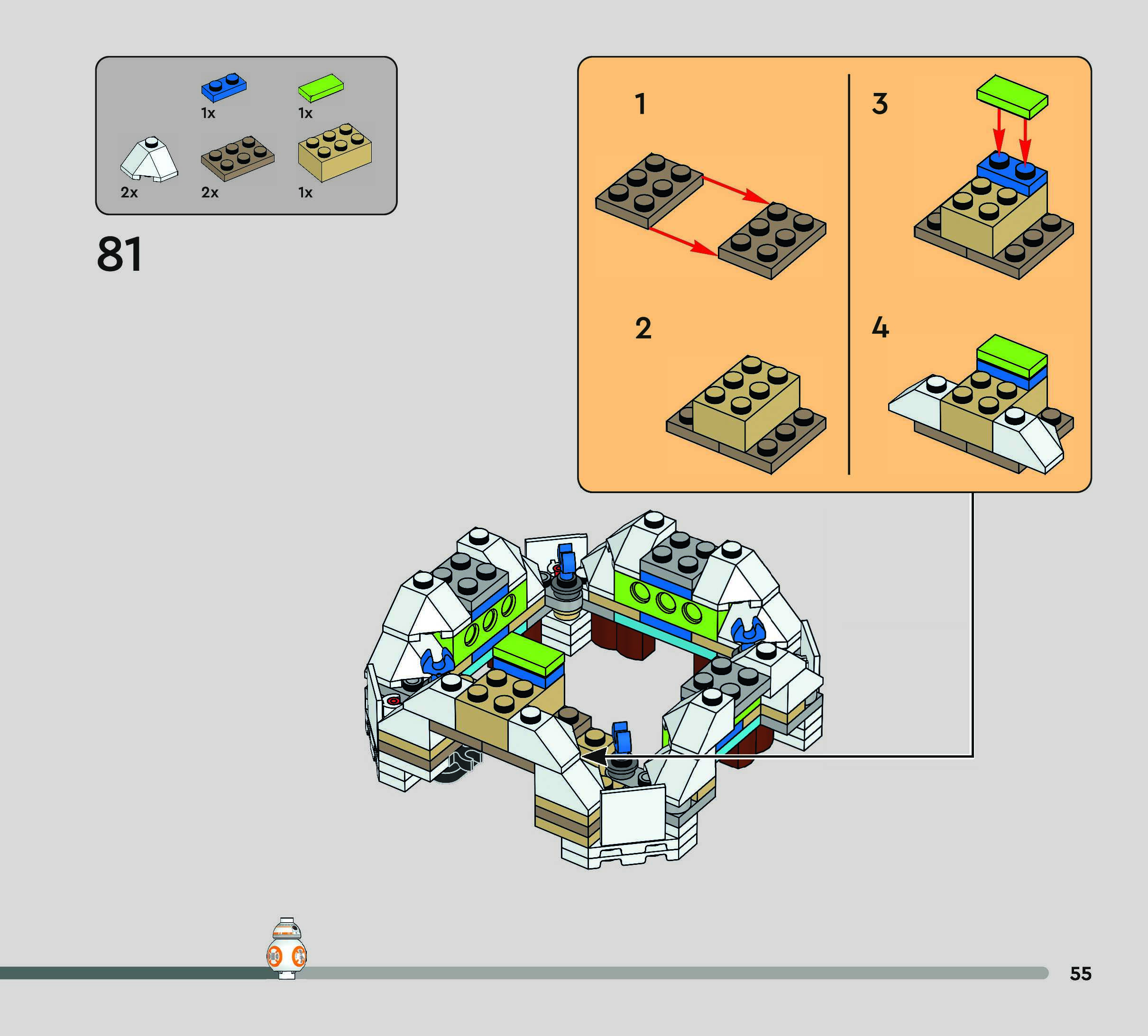 1x
1x
2x
2x
1x

81

1
2
3
4

55