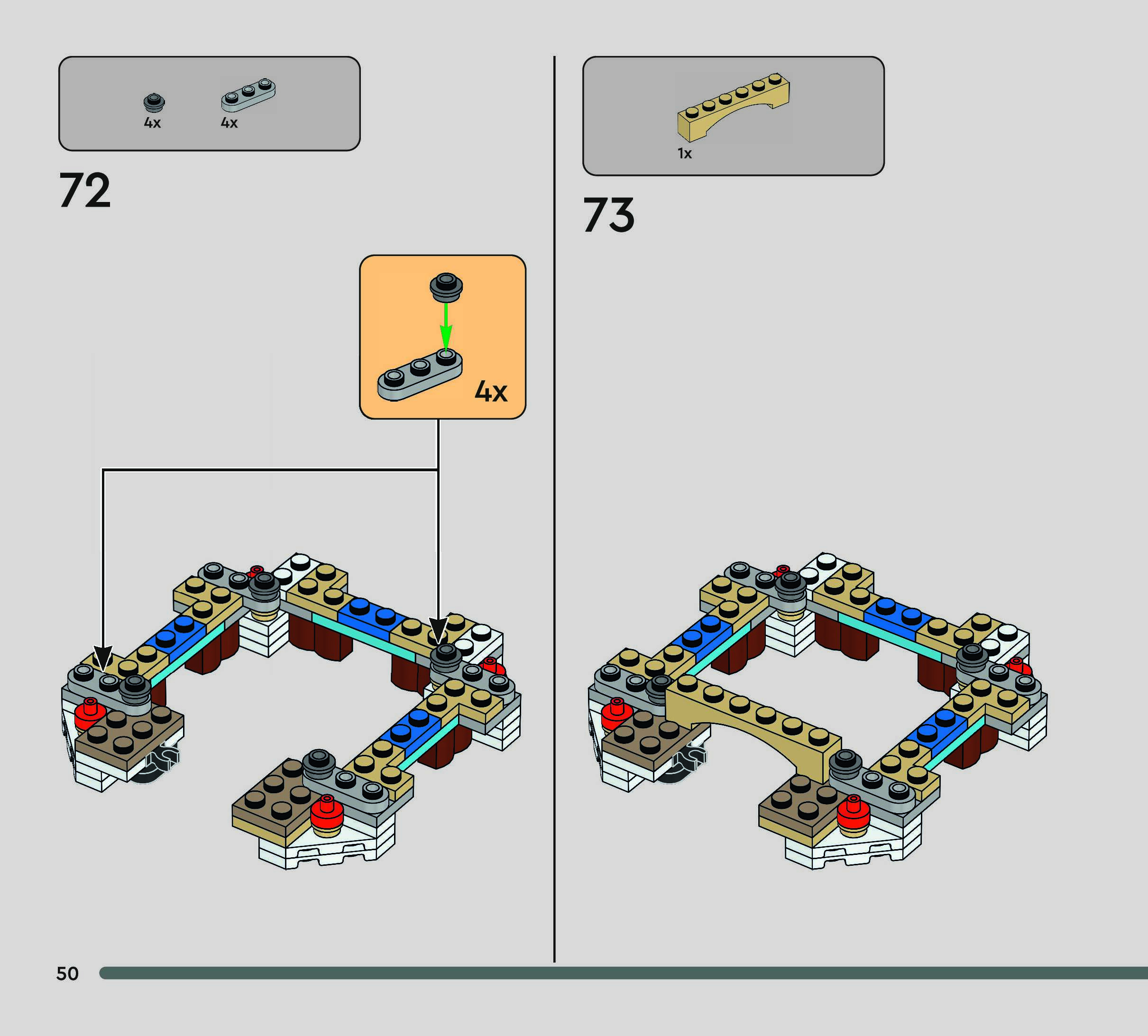 4x 4x

72

4x

1x

73

50